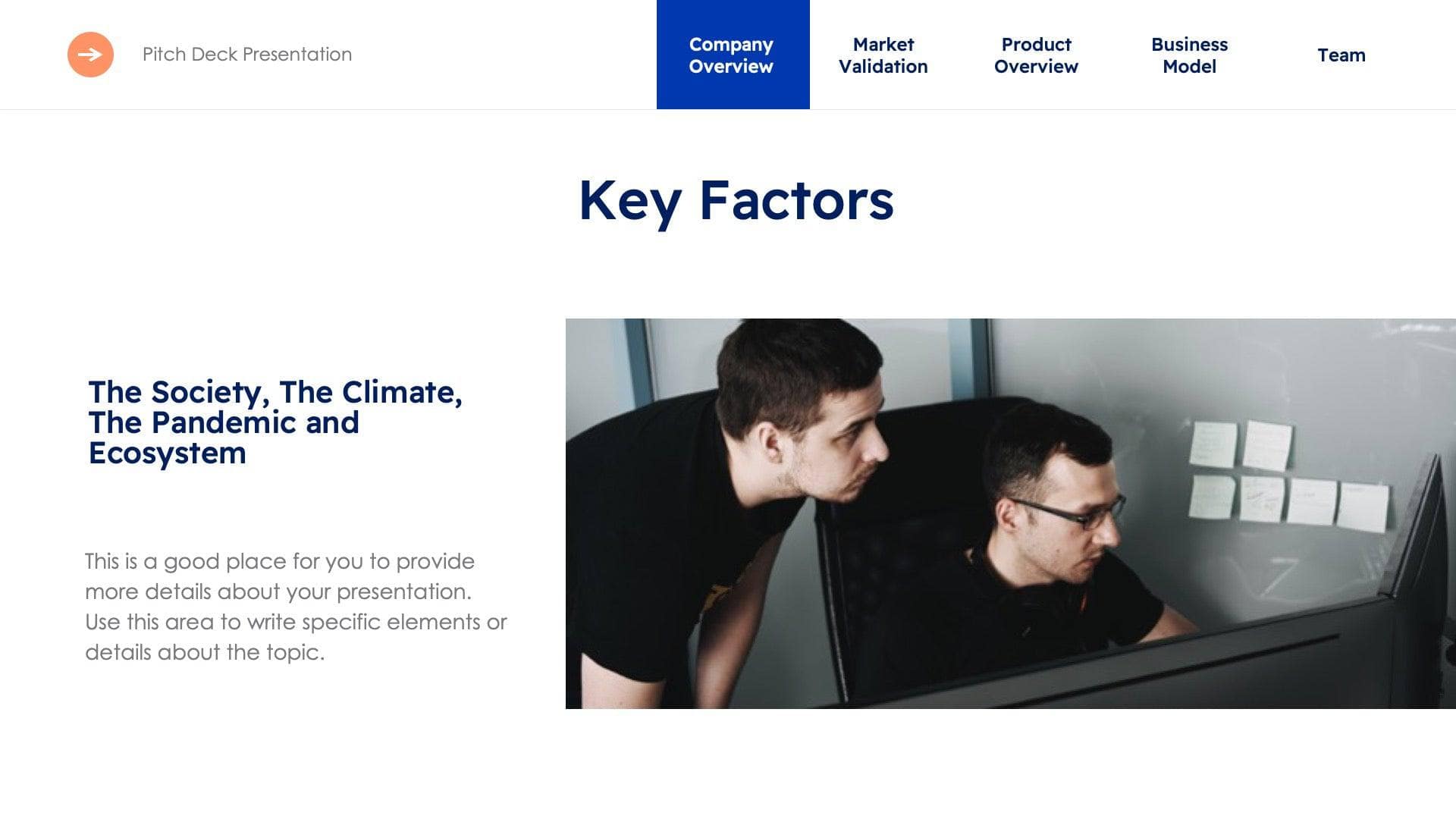 Pitch Deck Presentation

Company Overview

Market Validation

Product Overview

Business Model

Team

Key Factors

The Society, The Climate, The Pandemic and Ecosystem

This is a good place for you to provide more details about your presentation. Use this area to write specific elements or details about the topic.