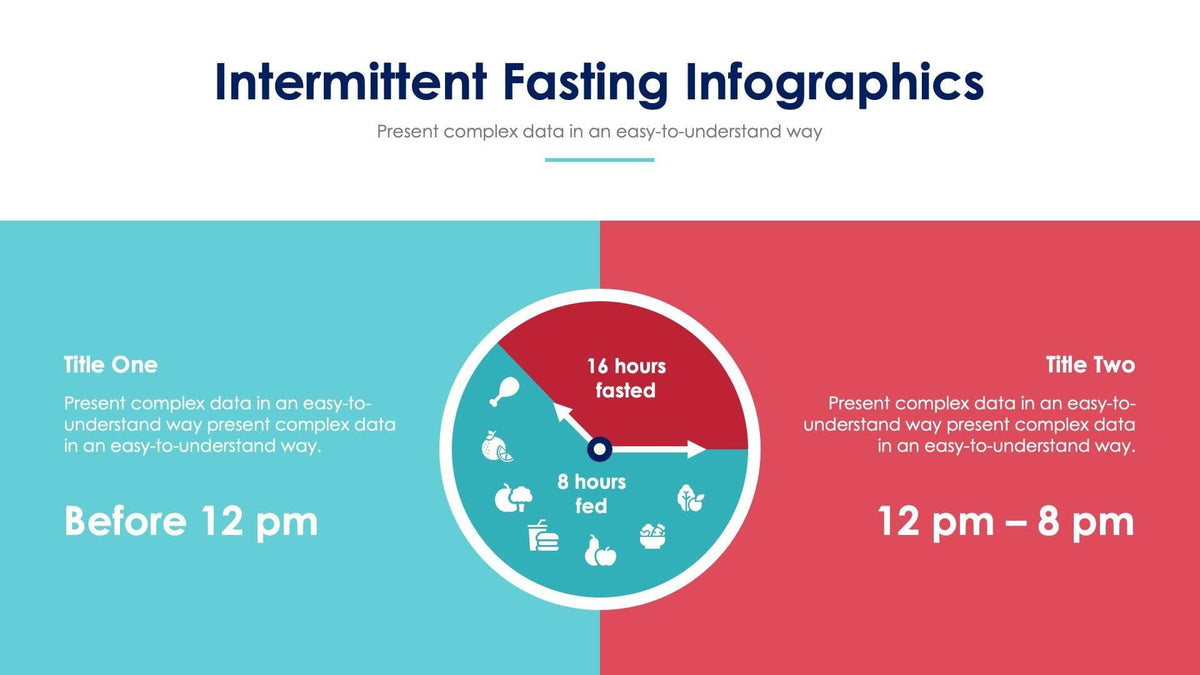 Intermittent Fasting Infographics

Present complex data in an easy-to-understand way

Title One

Present complex data in an easy-to-understand way present complex data in an easy-to-understand way.

Before 12 pm

16 hours fasted

8 hours fed

Title Two

Present complex data in an easy-to-understand way present complex data in an easy-to-understand way.

12 pm – 8 pm