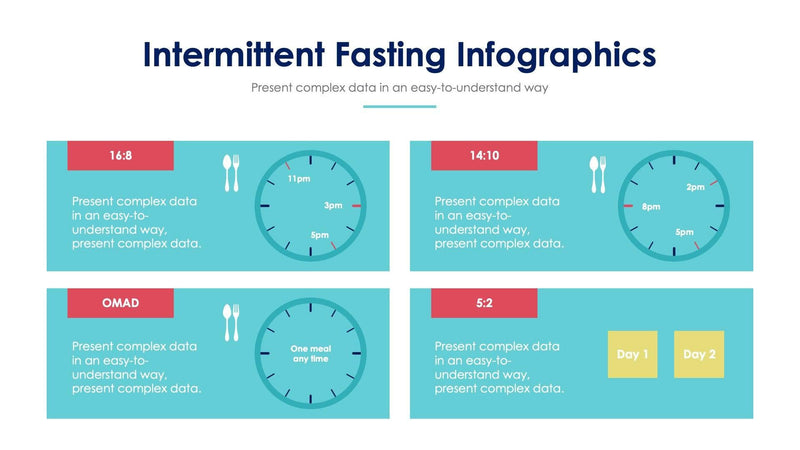 Intermittent Fasting Infographics

Present complex data in an easy-to-understand way

16:8

Present complex data in an easy-to-understand way, present complex data.

11pm

3pm

5pm

14:10

Present complex data in an easy-to-understand way, present complex data.

2pm

8pm

5pm

OMAD

Present complex data in an easy-to-understand way, present complex data.

One meal any time

5:2

Present complex data in an easy-to-understand way, present complex data.

Day 1

Day 2