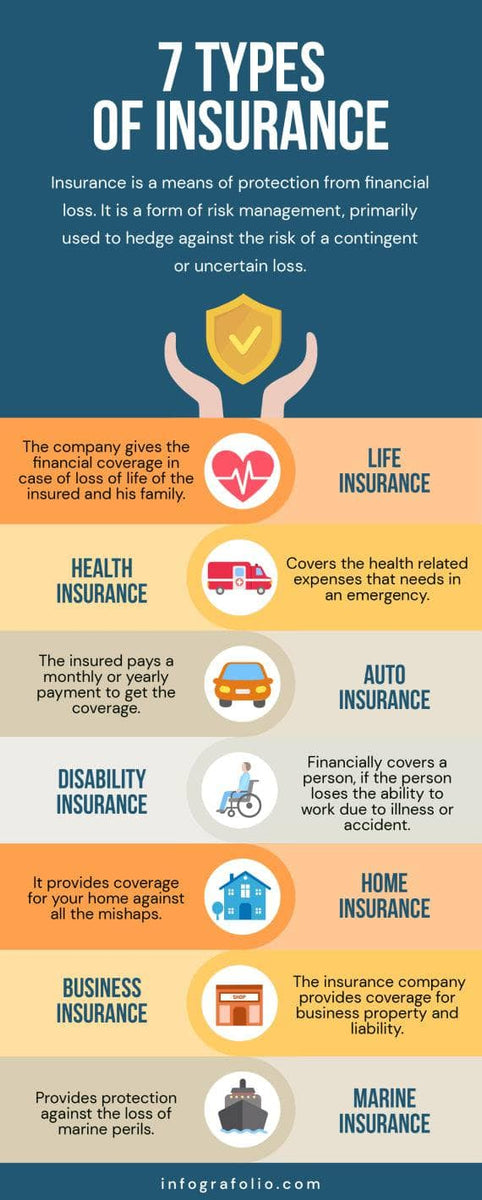 7 TYPES OF INSURANCE

Insurance is a means of protection from financial loss. It is a form of risk management, primarily used to hedge against the risk of a contingent or uncertain loss.

The company gives the financial coverage in case of loss of life of the insured and his family.

LIFE INSURANCE

HEALTH INSURANCE

Covers the health related expenses that needs in an emergency.

The insured pays a monthly or yearly payment to get the coverage.

AUTO INSURANCE

DISABILITY INSURANCE

Financially covers a person, if the person loses the ability to work due to illness or accident.

It provides coverage for your home against all the mishaps.

HOME INSURANCE

BUSINESS INSURANCE

SHOP

The insurance company provides coverage for business property and liability.

Provides protection against the loss of marine perils.

MARINE INSURANCE

infografolio.com