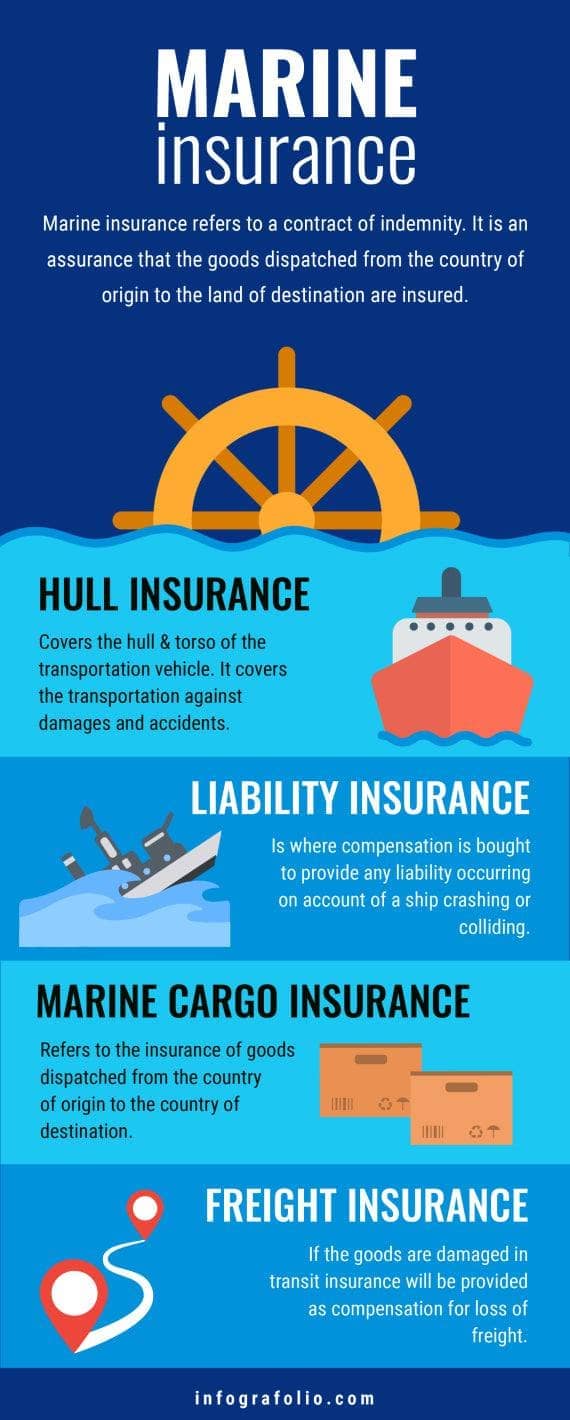 MARINE
insurance

Marine insurance refers to a contract of indemnity. It is an assurance that the goods dispatched from the country of origin to the land of destination are insured.

HULL INSURANCE

Covers the hull & torso of the transportation vehicle. It covers the transportation against damages and accidents.

LIABILITY INSURANCE

Is where compensation is bought to provide any liability occurring on account of a ship crashing or colliding.

MARINE CARGO INSURANCE

Refers to the insurance of goods dispatched from the country of origin to the country of destination.

FREIGHT INSURANCE

If the goods are damaged in transit insurance will be provided as compensation for loss of freight.

infografolio.com