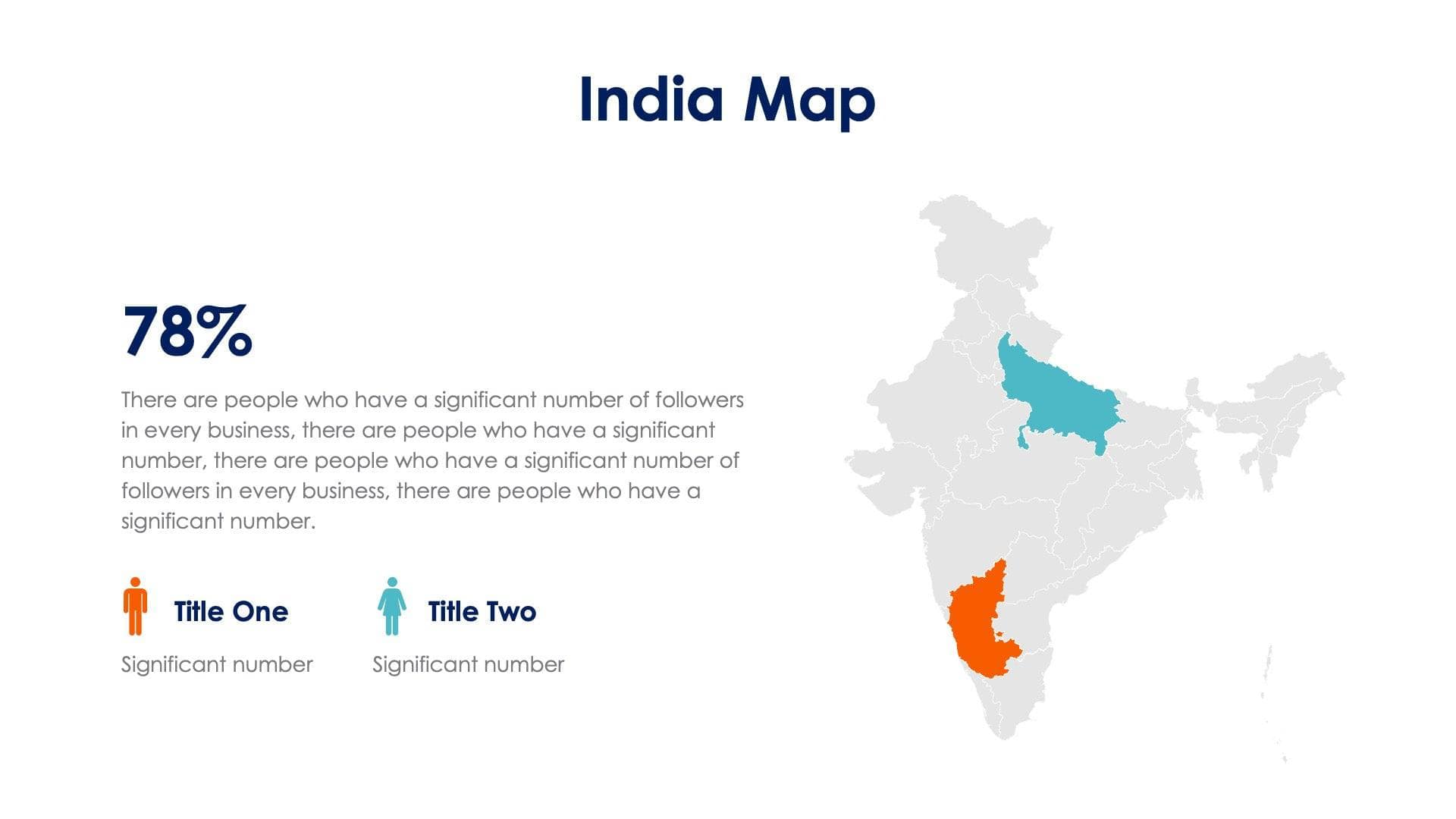 India Map

78%

There are people who have a significant number of followers in every business, there are people who have a significant number, there are people who have a significant number of followers in every business, there are people who have a significant number.

Title One

Significant number

Title Two

Significant number