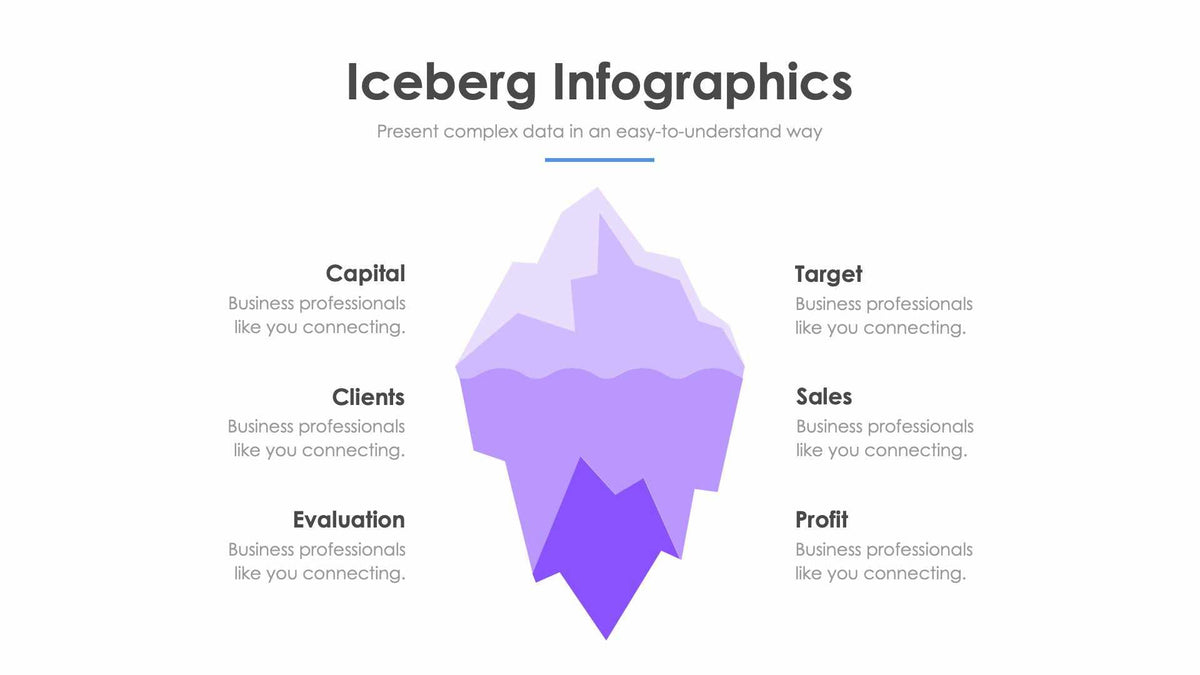 Iceberg Infographics

Present complex data in an easy-to-understand way

Capital
Business professionals like you connecting.

Clients
Business professionals like you connecting.

Evaluation
Business professionals like you connecting.

Target
Business professionals like you connecting.

Sales
Business professionals like you connecting.

Profit
Business professionals like you connecting.