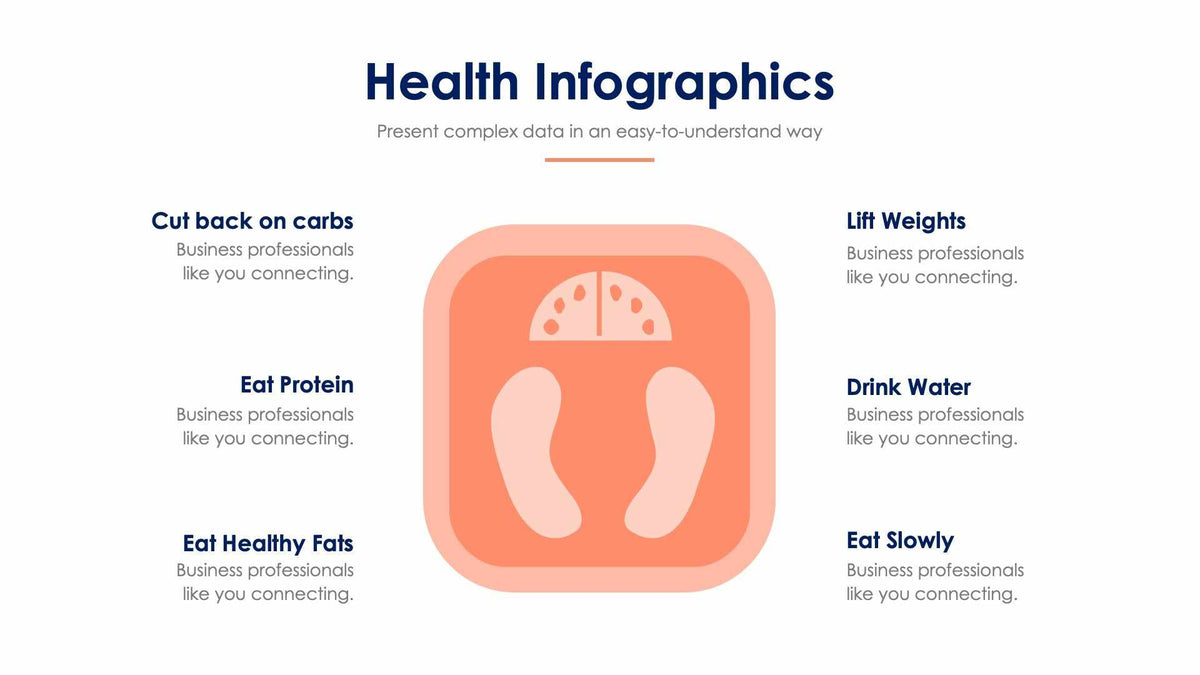 Health Infographics

Present complex data in an easy-to-understand way

Cut back on carbs
Business professionals like you connecting.

Eat Protein
Business professionals like you connecting.

Eat Healthy Fats
Business professionals like you connecting.

Lift Weights
Business professionals like you connecting.

Drink Water
Business professionals like you connecting.

Eat Slowly
Business professionals like you connecting.