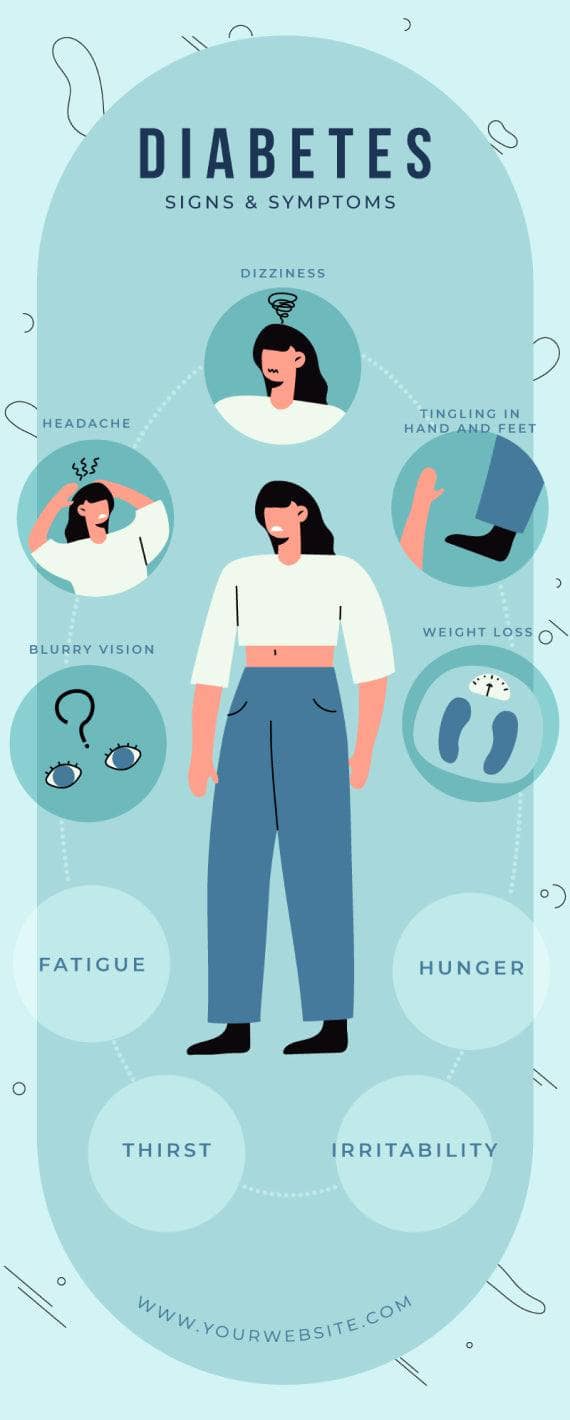 DIABETES
SIGNS & SYMPTOMS

DIZZINESS

HEADACHE

TINGLING IN HAND AND FEET

BLURRY VISION

WEIGHT LOSS

FATIGUE

HUNGER

THIRST

IRRITABILITY

WWW.YOURWEBSITE.COM