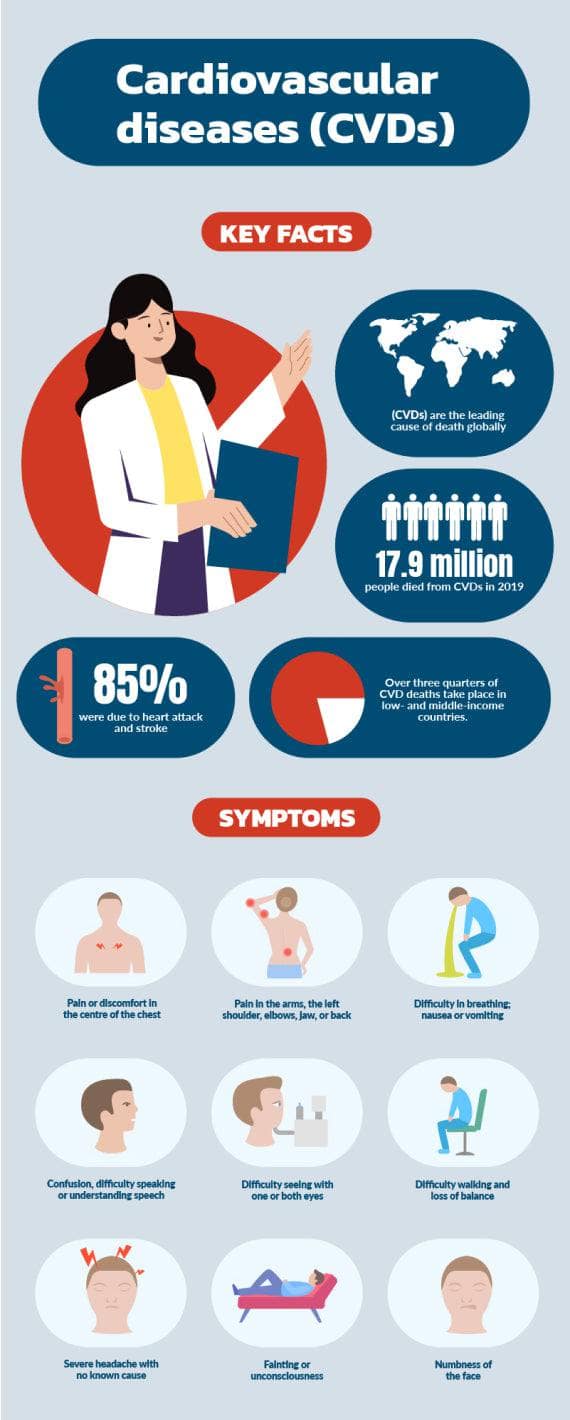 Cardiovascular diseases (CVDs)

KEY FACTS

(CVDs) are the leading cause of death globally

17.9 million
people died from CVDs in 2019

85%
were due to heart attack and stroke

Over three quarters of CVD deaths take place in low- and middle-income countries.

SYMPTOMS

Pain or discomfort in the centre of the chest

Pain in the arms, the left shoulder, elbows, jaw, or back

Difficulty in breathing; nausea or vomiting

Confusion, difficulty speaking or understanding speech

Difficulty seeing with one or both eyes

Difficulty walking and loss of balance

Severe headache with no known cause

Fainting or unconsciousness

Numbness of the face