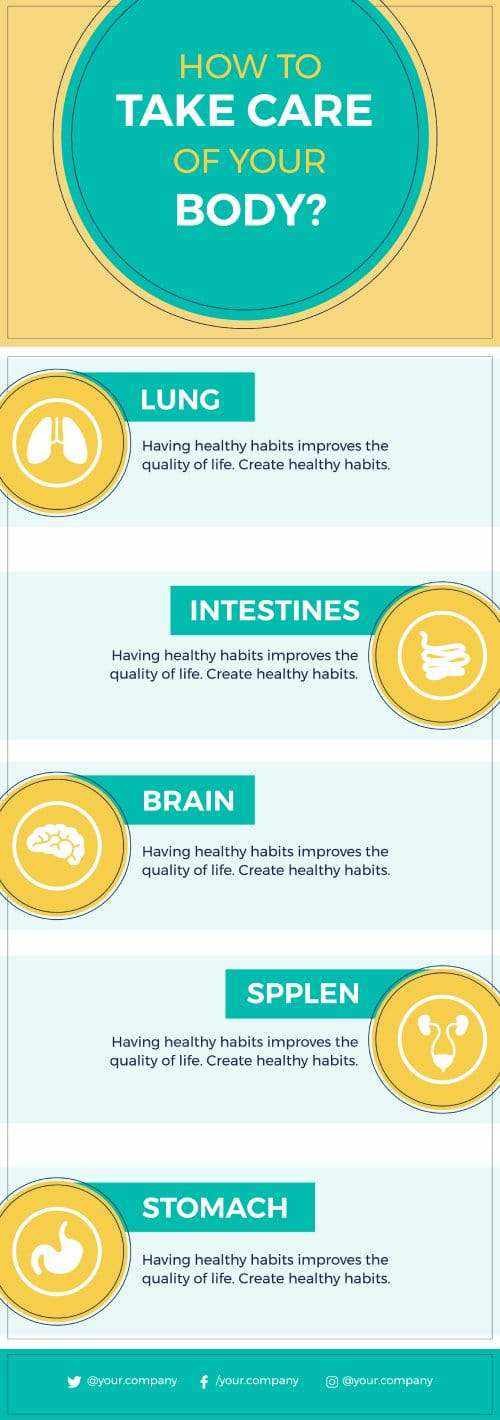 HOW TO
TAKE CARE
OF YOUR
BODY?

LUNG

Having healthy habits improves the quality of life. Create healthy habits.

INTESTINES

Having healthy habits improves the quality of life. Create healthy habits.

BRAIN

Having healthy habits improves the quality of life. Create healthy habits.

SPPLEN

Having healthy habits improves the quality of life. Create healthy habits.

STOMACH

Having healthy habits improves the quality of life. Create healthy habits.

@your.company /your.company @your.company