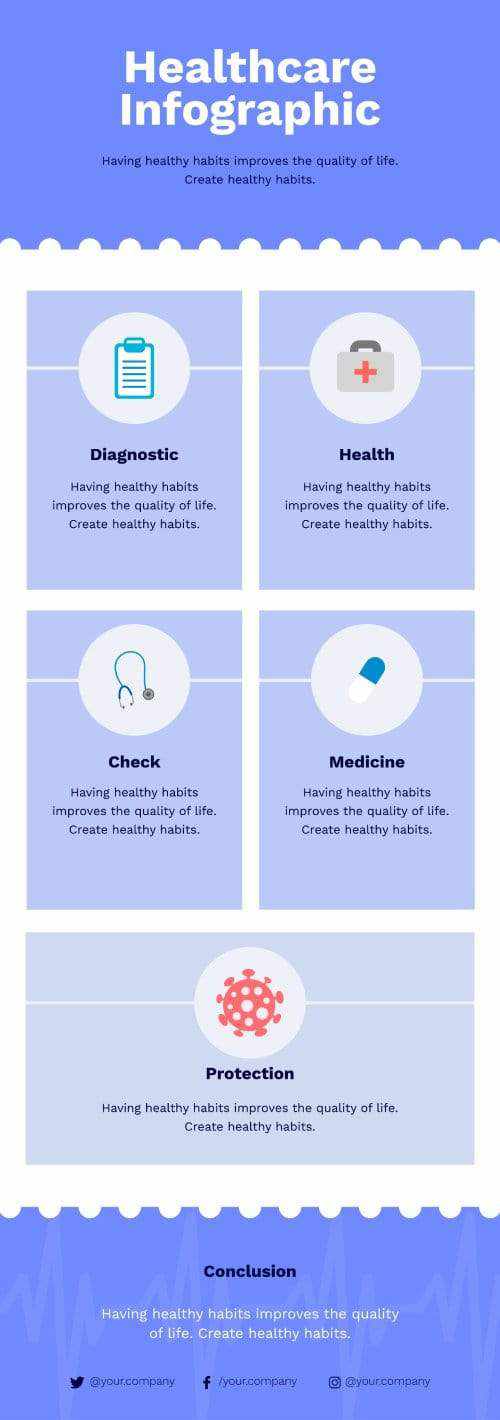 Healthcare Infographic

Having healthy habits improves the quality of life. Create healthy habits.

Diagnostic

Having healthy habits improves the quality of life. Create healthy habits.

Health

Having healthy habits improves the quality of life. Create healthy habits.

Check

Having healthy habits improves the quality of life. Create healthy habits.

Medicine

Having healthy habits improves the quality of life. Create healthy habits.

Protection

Having healthy habits improves the quality of life. Create healthy habits.

Conclusion

Having healthy habits improves the quality of life. Create healthy habits.

@your.company /your.company @your.company