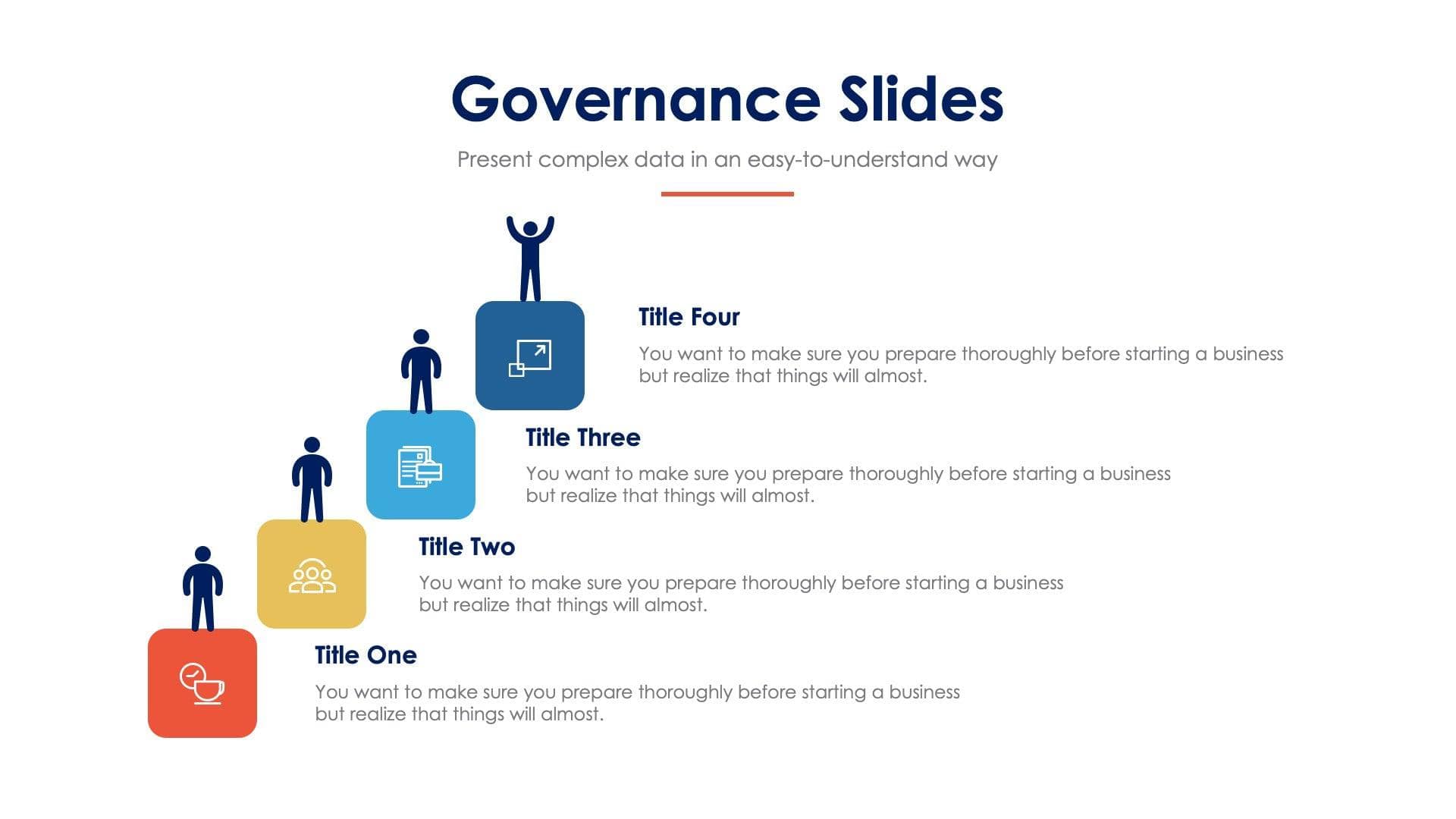 Governance Slides

Present complex data in an easy-to-understand way

Title Four

You want to make sure you prepare thoroughly before starting a business but realize that things will almost.

Title Three

You want to make sure you prepare thoroughly before starting a business but realize that things will almost.

Title Two

You want to make sure you prepare thoroughly before starting a business but realize that things will almost.

Title One

You want to make sure you prepare thoroughly before starting a business but realize that things will almost.