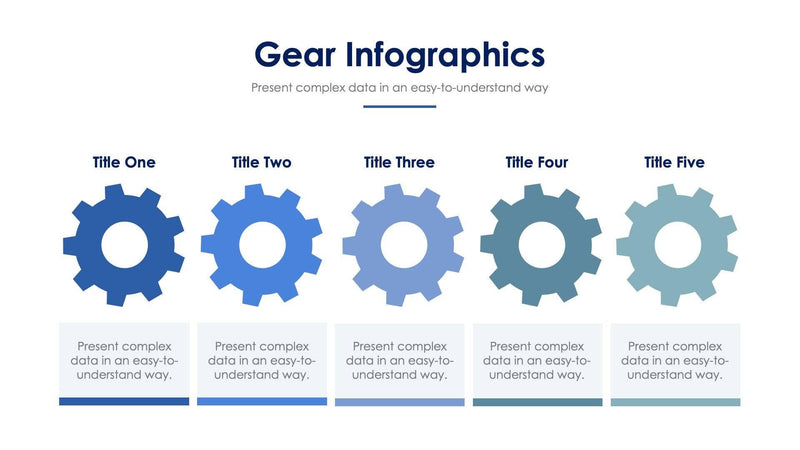 Gear Infographics

Present complex data in an easy-to-understand way

Title One

Present complex data in an easy-to-understand way.

Title Two

Present complex data in an easy-to-understand way.

Title Three

Present complex data in an easy-to-understand way.

Title Four

Present complex data in an easy-to-understand way.

Title Five

Present complex data in an easy-to-understand way.