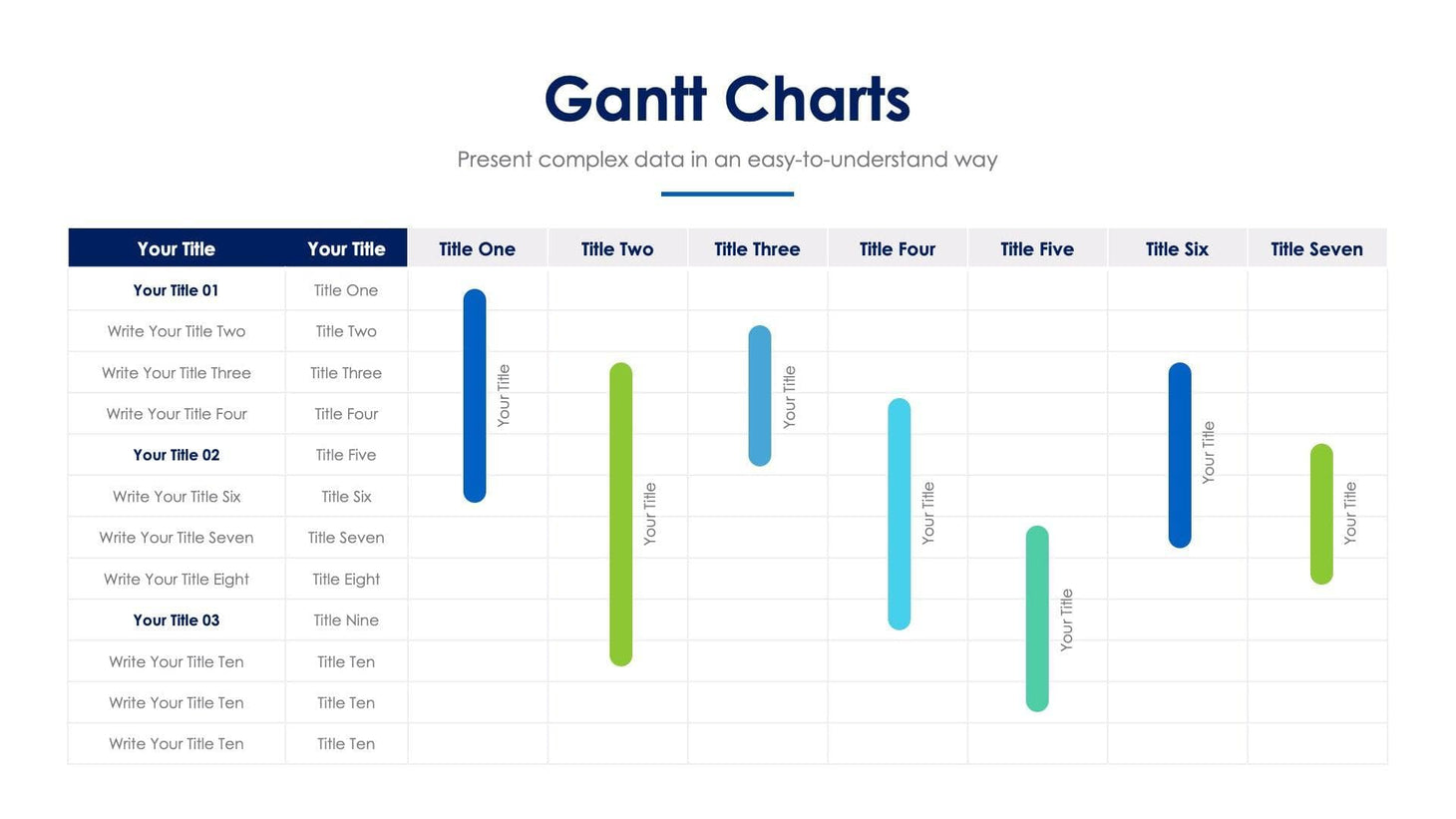 Gantt Charts

Present complex data in an easy-to-understand way

| Your Title | Your Title | Title One | Title Two | Title Three | Title Four | Title Five | Title Six | Title Seven |
|---|---|---|---|---|---|---|---|---|
| Your Title 01 | Title One | | | | | | | |
| Write Your Title Two | Title Two | | | | | | | |
| Write Your Title Three | Title Three | | | | | | | |
| Write Your Title Four | Title Four | | | | | | | |
| Your Title 02 | Title Five | | | | | | | |
| Write Your Title Six | Title Six | | | | | | | |
| Write Your Title Seven | Title Seven | | | | | | | |
| Write Your Title Eight | Title Eight | | | | | | | |
| Your Title 03 | Title Nine | | | | | | | |
| Write Your Title Ten | Title Ten | | | | | | | |
| Write Your Title Ten | Title Ten | | | | | | | |
| Write Your Title Ten | Title Ten | | | | | | | |

Your Title
Your Title
Your Title
Your Title
Your Title
Your Title
Your Title