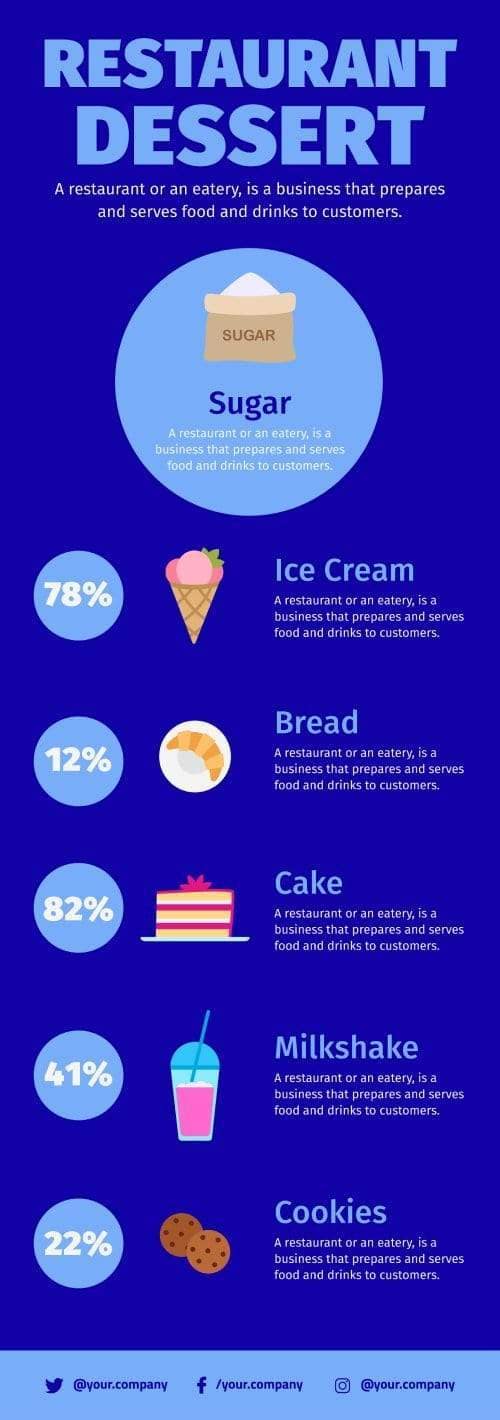 RESTAURANT DESSERT

A restaurant or an eatery, is a business that prepares and serves food and drinks to customers.

SUGAR

Sugar

A restaurant or an eatery, is a business that prepares and serves food and drinks to customers.

78%

Ice Cream

A restaurant or an eatery, is a business that prepares and serves food and drinks to customers.

12%

Bread

A restaurant or an eatery, is a business that prepares and serves food and drinks to customers.

82%

Cake

A restaurant or an eatery, is a business that prepares and serves food and drinks to customers.

41%

Milkshake

A restaurant or an eatery, is a business that prepares and serves food and drinks to customers.

22%

Cookies

A restaurant or an eatery, is a business that prepares and serves food and drinks to customers.

@your.company /your.company @your.company