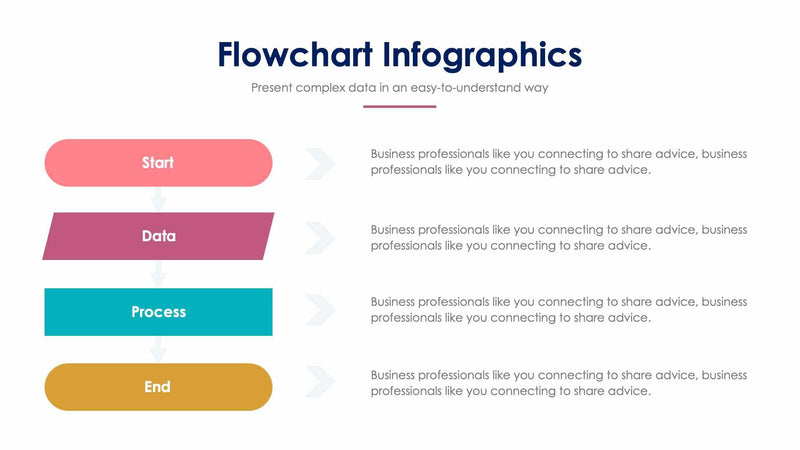 Flowchart Infographics

Present complex data in an easy-to-understand way

Start

Business professionals like you connecting to share advice, business professionals like you connecting to share advice.

Data

Business professionals like you connecting to share advice, business professionals like you connecting to share advice.

Process

Business professionals like you connecting to share advice, business professionals like you connecting to share advice.

End

Business professionals like you connecting to share advice, business professionals like you connecting to share advice.