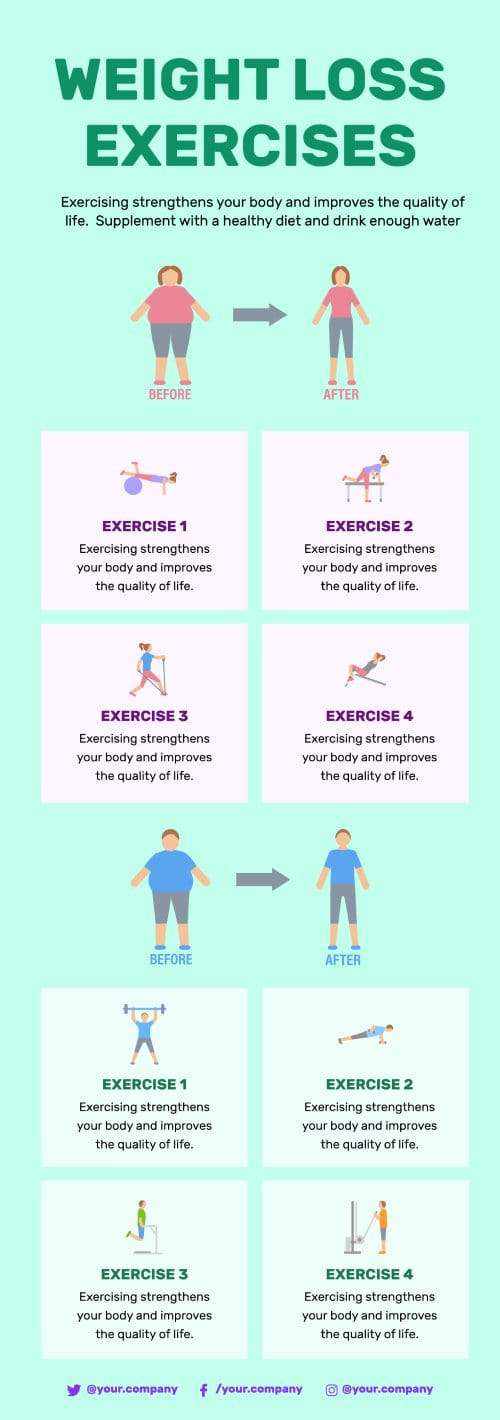 WEIGHT LOSS EXERCISES

Exercising strengthens your body and improves the quality of life. Supplement with a healthy diet and drink enough water

BEFORE

AFTER

EXERCISE 1
Exercising strengthens your body and improves the quality of life.

EXERCISE 2
Exercising strengthens your body and improves the quality of life.

EXERCISE 3
Exercising strengthens your body and improves the quality of life.

EXERCISE 4
Exercising strengthens your body and improves the quality of life.

BEFORE

AFTER

EXERCISE 1
Exercising strengthens your body and improves the quality of life.

EXERCISE 2
Exercising strengthens your body and improves the quality of life.

EXERCISE 3
Exercising strengthens your body and improves the quality of life.

EXERCISE 4
Exercising strengthens your body and improves the quality of life.

@your.company /your.company @your.company