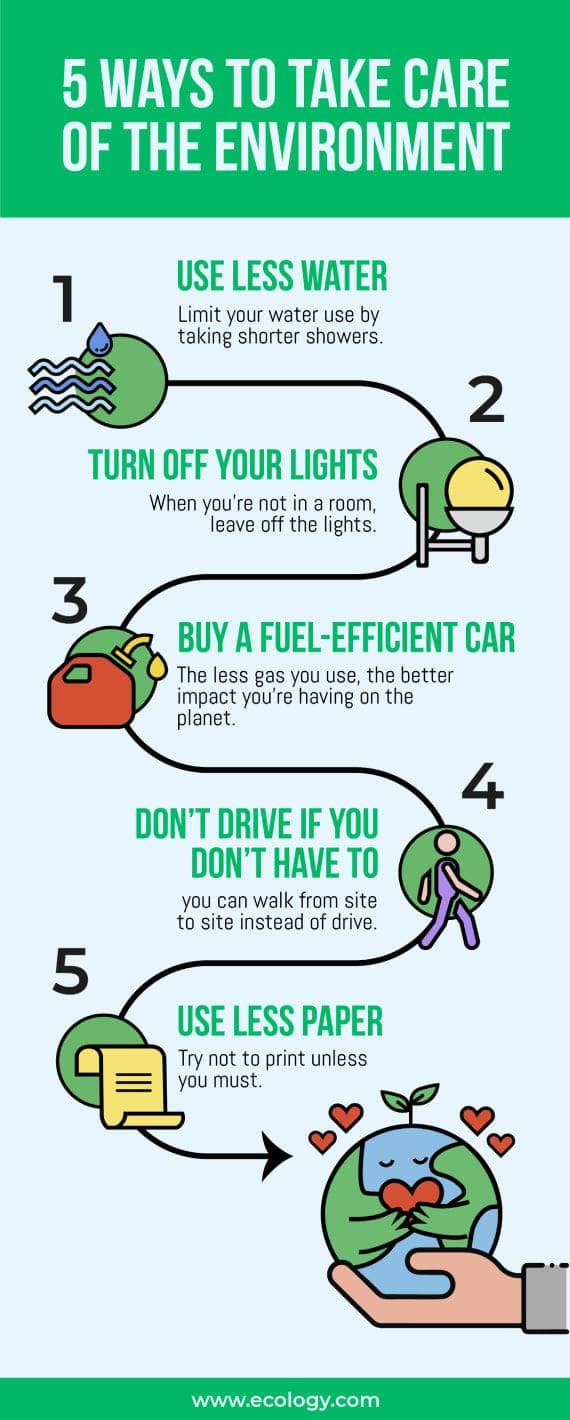 5 WAYS TO TAKE CARE OF THE ENVIRONMENT

1

USE LESS WATER

Limit your water use by taking shorter showers.

2

TURN OFF YOUR LIGHTS

When you're not in a room, leave off the lights.

3

BUY A FUEL-EFFICIENT CAR

The less gas you use, the better impact you're having on the planet.

4

DON'T DRIVE IF YOU DON'T HAVE TO

you can walk from site to site instead of drive.

5

USE LESS PAPER

Try not to print unless you must.

www.ecology.com