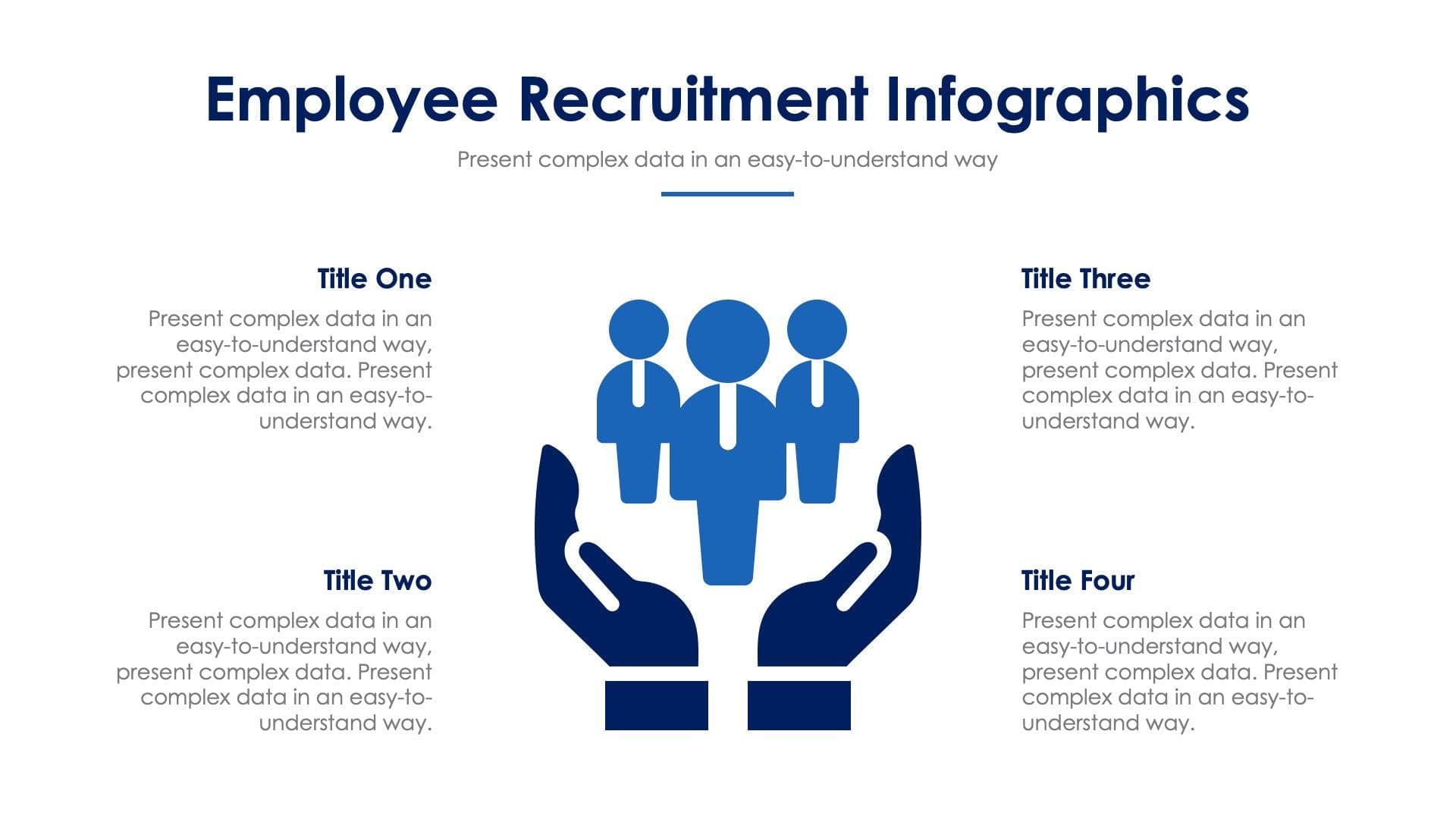 Employee Recruitment Infographics

Present complex data in an easy-to-understand way

Title One

Present complex data in an easy-to-understand way, present complex data. Present complex data in an easy-to-understand way.

Title Two

Present complex data in an easy-to-understand way, present complex data. Present complex data in an easy-to-understand way.

Title Three

Present complex data in an easy-to-understand way, present complex data. Present complex data in an easy-to-understand way.

Title Four

Present complex data in an easy-to-understand way, present complex data. Present complex data in an easy-to-understand way.