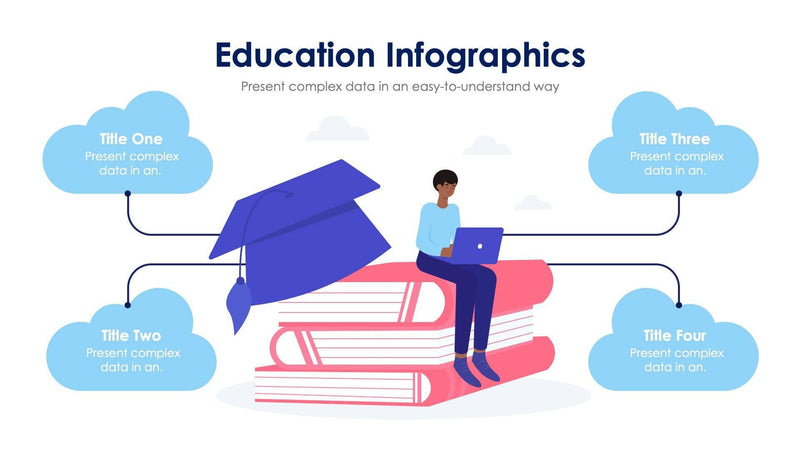 Education Infographics

Present complex data in an easy-to-understand way

Title One
Present complex data in an.

Title Two
Present complex data in an.

Title Three
Present complex data in an.

Title Four
Present complex data in an.