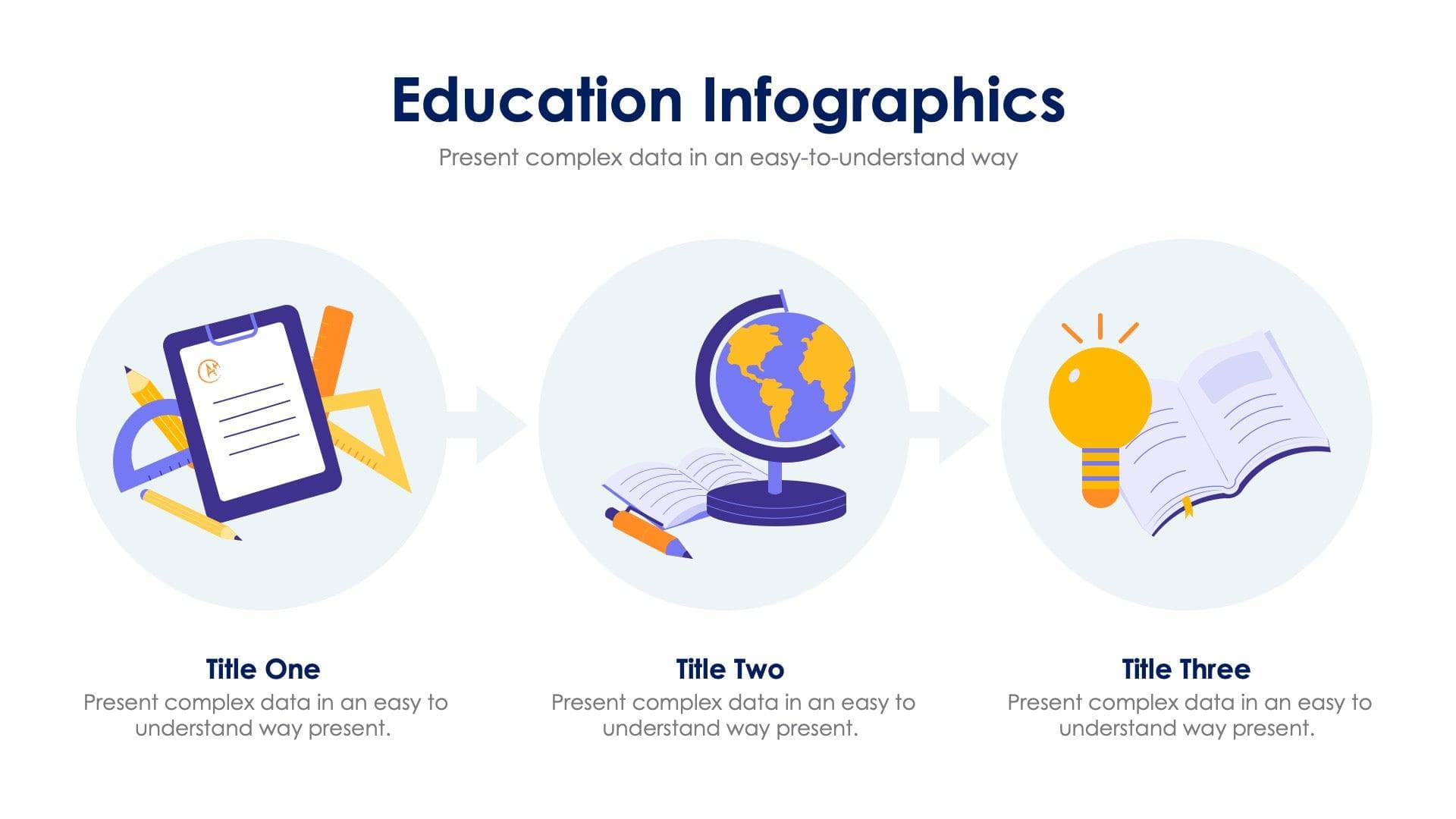 Education Infographics

Present complex data in an easy-to-understand way

A+

Title One

Present complex data in an easy to understand way present.

Title Two

Present complex data in an easy to understand way present.

Title Three

Present complex data in an easy to understand way present.