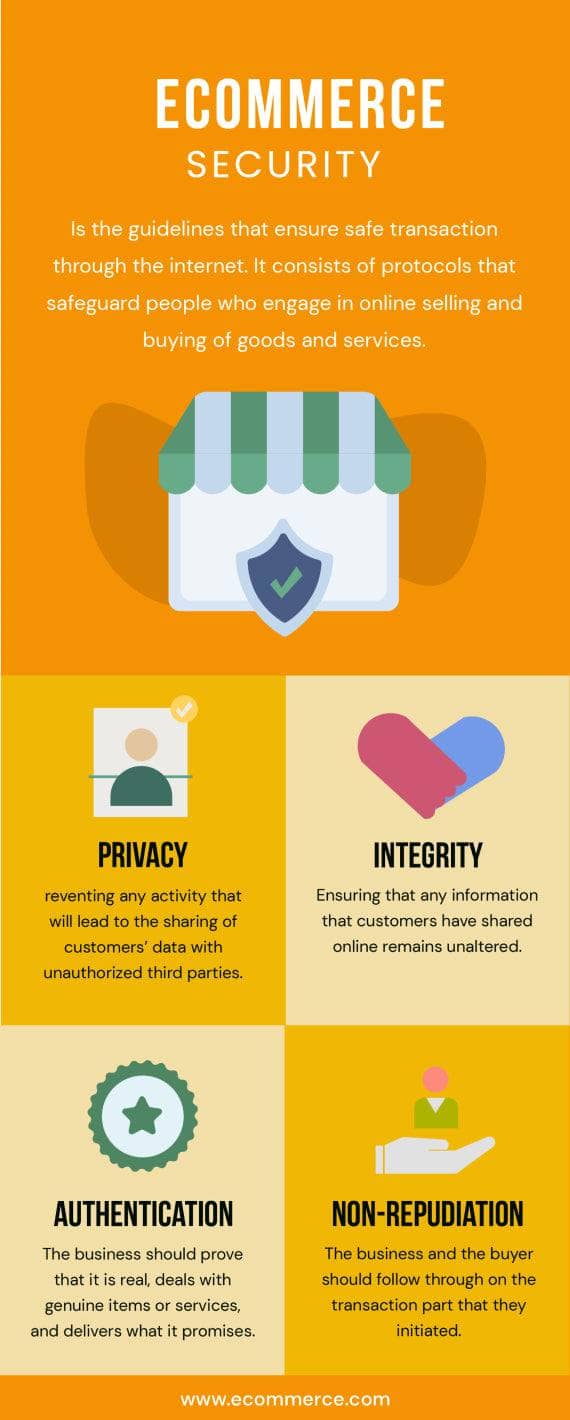 ECOMMERCE
SECURITY

Is the guidelines that ensure safe transaction through the internet. It consists of protocols that safeguard people who engage in online selling and buying of goods and services.

PRIVACY

reventing any activity that will lead to the sharing of customers' data with unauthorized third parties.

INTEGRITY

Ensuring that any information that customers have shared online remains unaltered.

AUTHENTICATION

The business should prove that it is real, deals with genuine items or services, and delivers what it promises.

NON-REPUDIATION

The business and the buyer should follow through on the transaction part that they initiated.

www.ecommerce.com