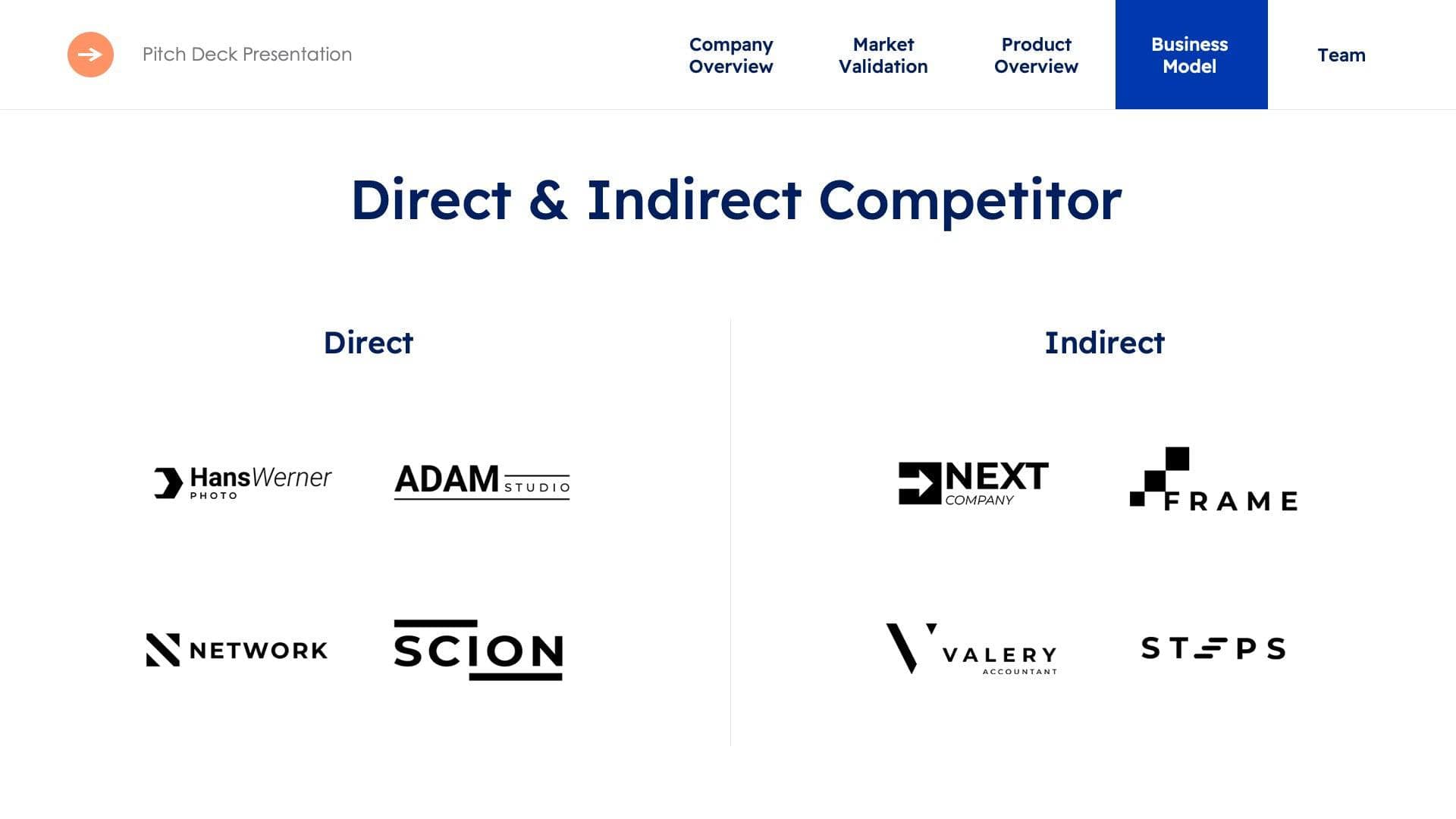 Pitch Deck Presentation

Company Overview

Market Validation

Product Overview

Business Model

Team

Direct & Indirect Competitor

Direct

HansWerner PHOTO

ADAM STUDIO

NETWORK

SCION

Indirect

NEXT COMPANY

FRAME

VALERY ACCOUNTANT

STEPS