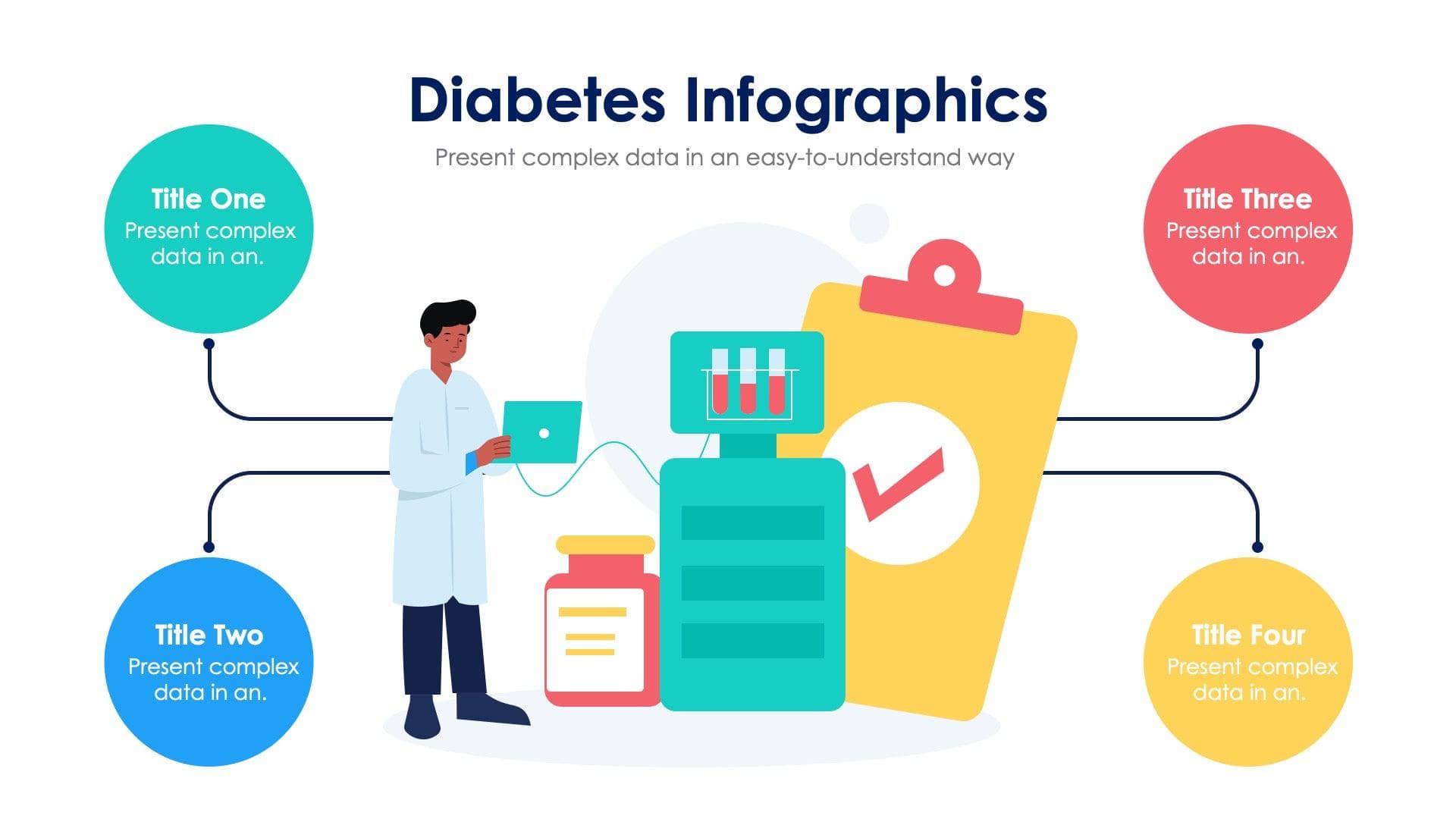 Diabetes Infographics

Present complex data in an easy-to-understand way

Title One
Present complex data in an.

Title Two
Present complex data in an.

Title Three
Present complex data in an.

Title Four
Present complex data in an.