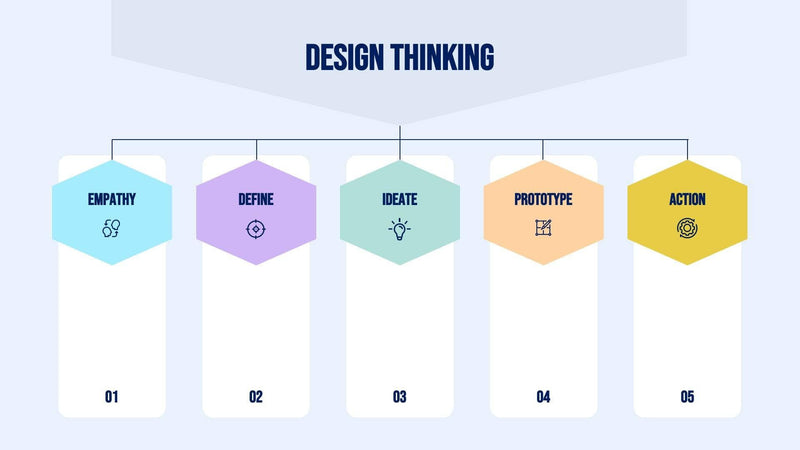 DESIGN THINKING

EMPATHY

01

DEFINE

02

IDEATE

03

PROTOTYPE

04

ACTION

05