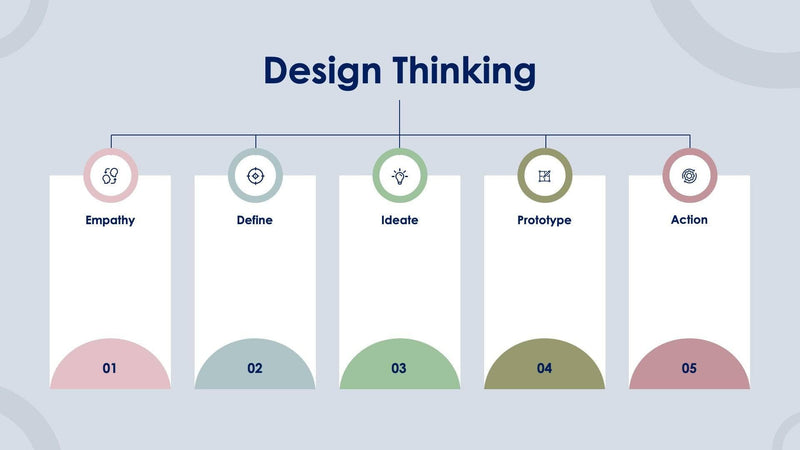 Design Thinking

Empathy

01

Define

02

Ideate

03

Prototype

04

Action

05