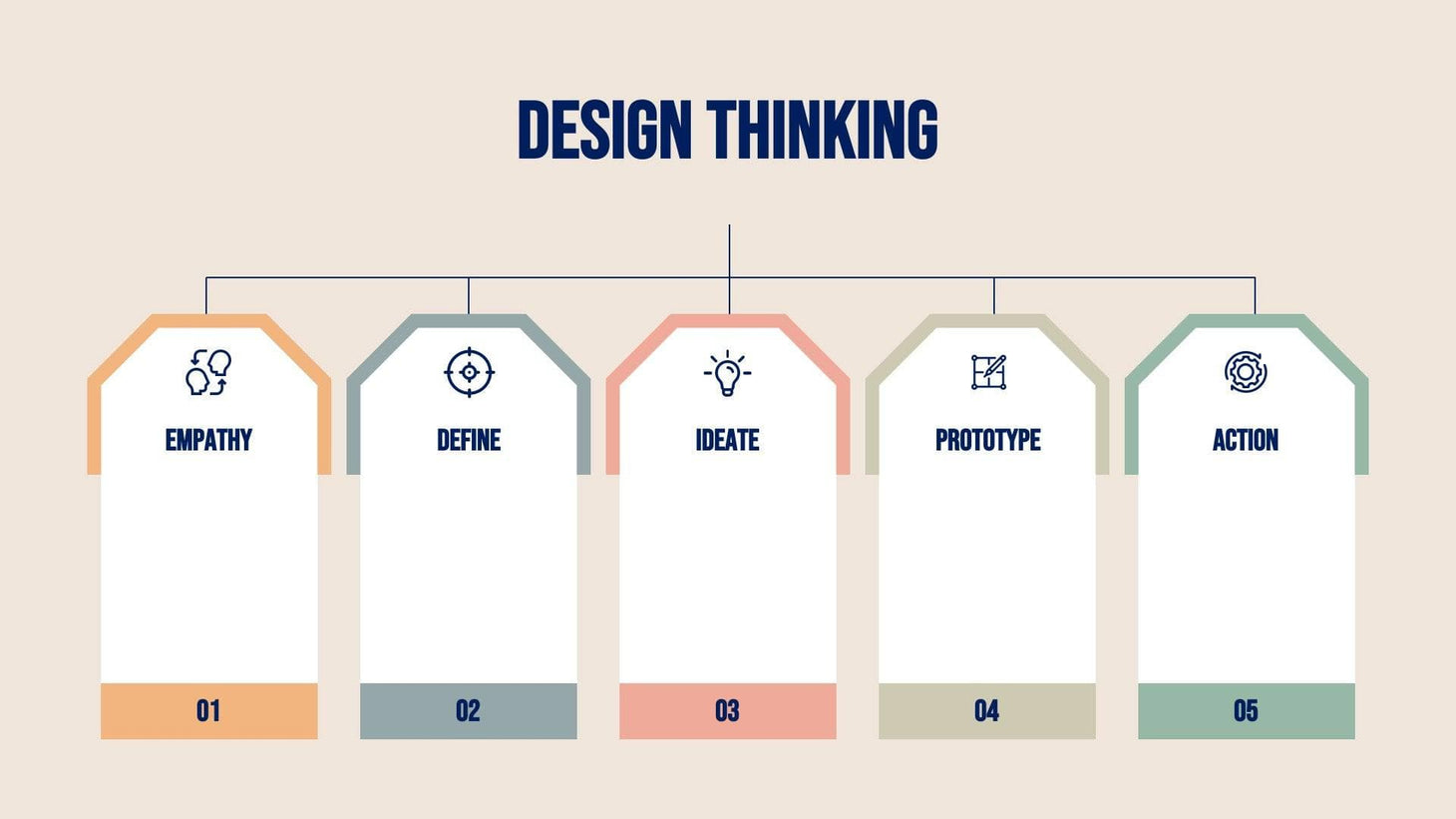 DESIGN THINKING

EMPATHY

01

DEFINE

02

IDEATE

03

PROTOTYPE

04

ACTION

05