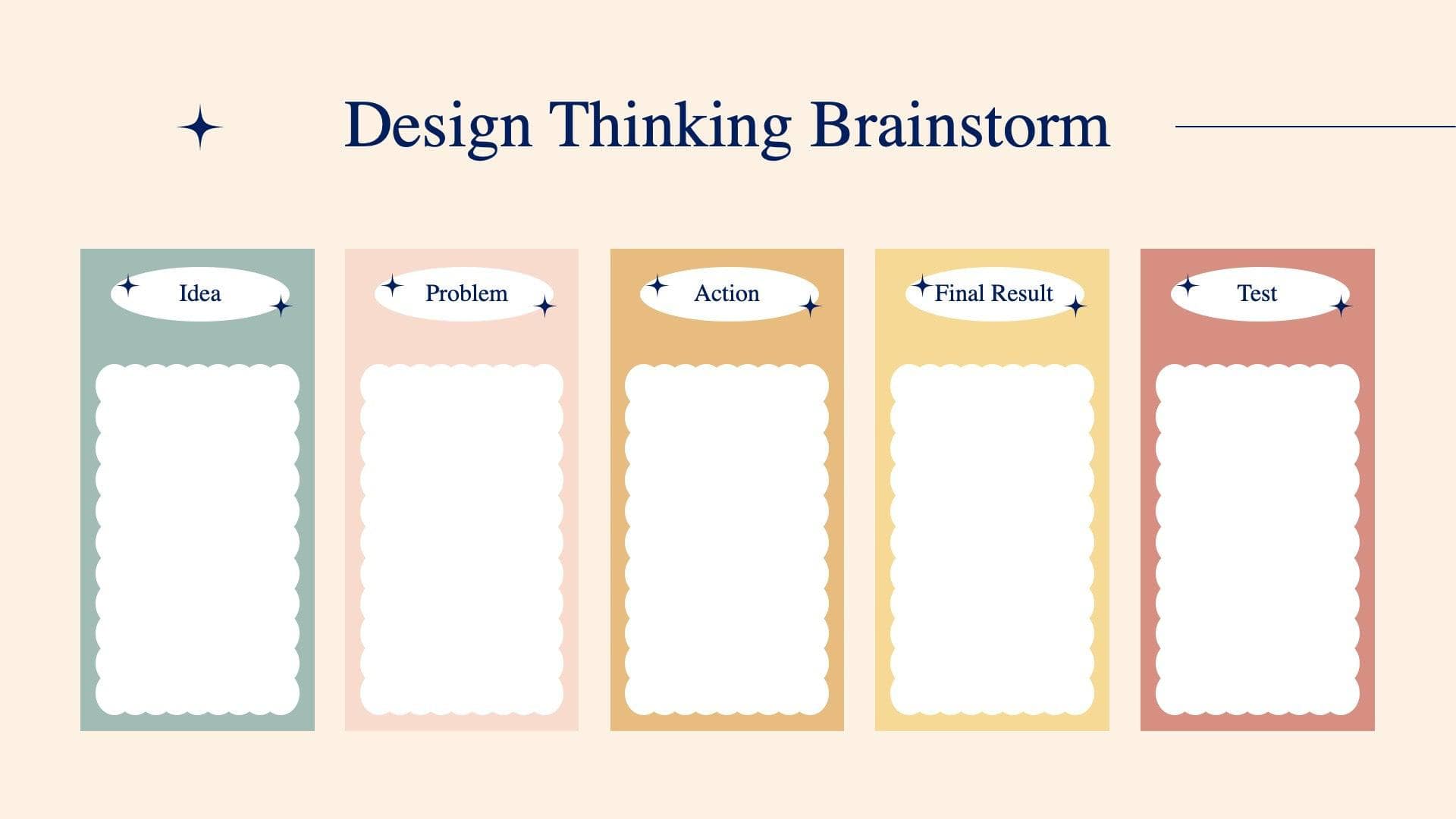 Design Thinking Brainstorm

Idea

Problem

Action

Final Result

Test