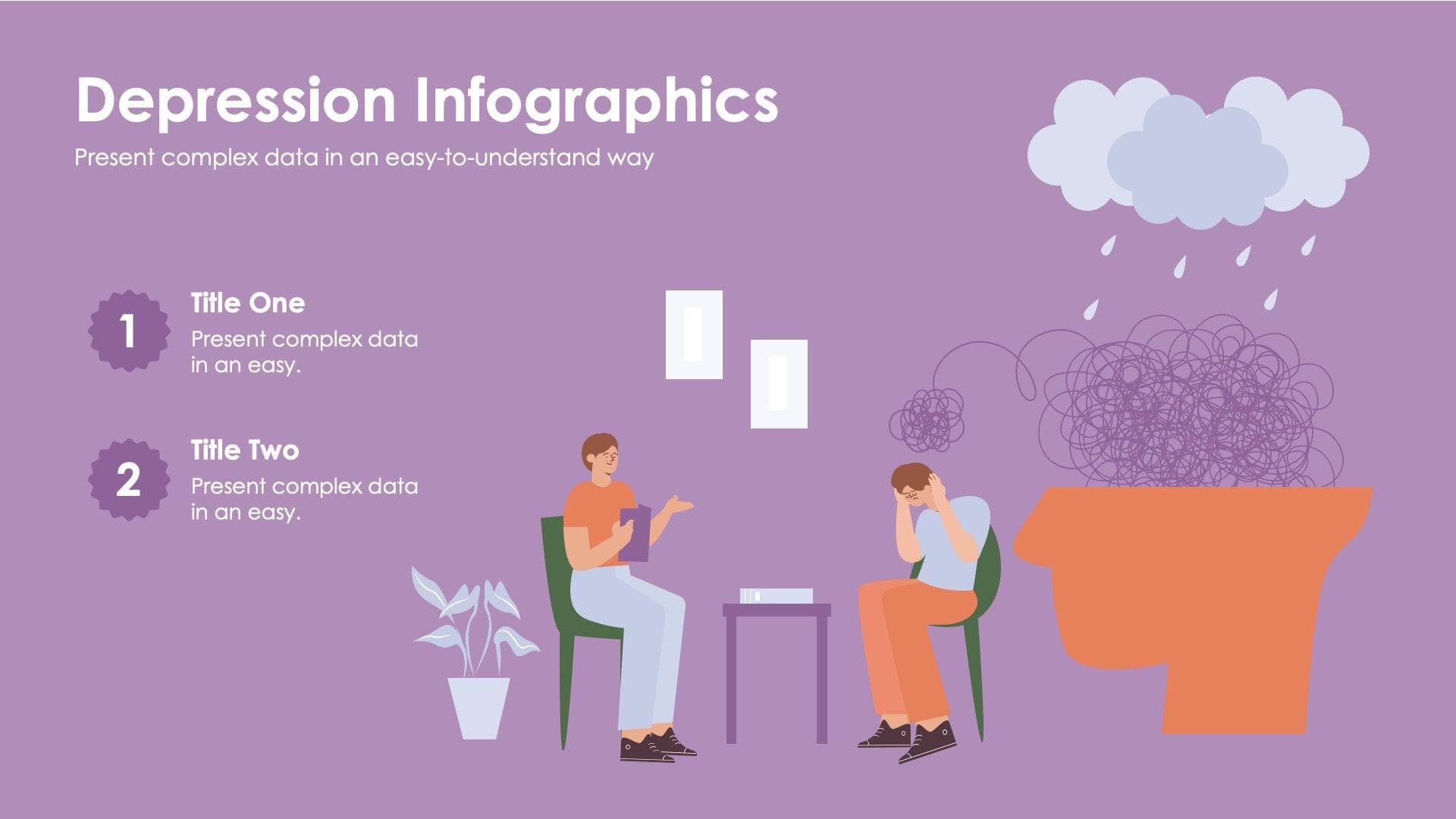 Depression Infographics

Present complex data in an easy-to-understand way

1

Title One

Present complex data in an easy.

2

Title Two

Present complex data in an easy.