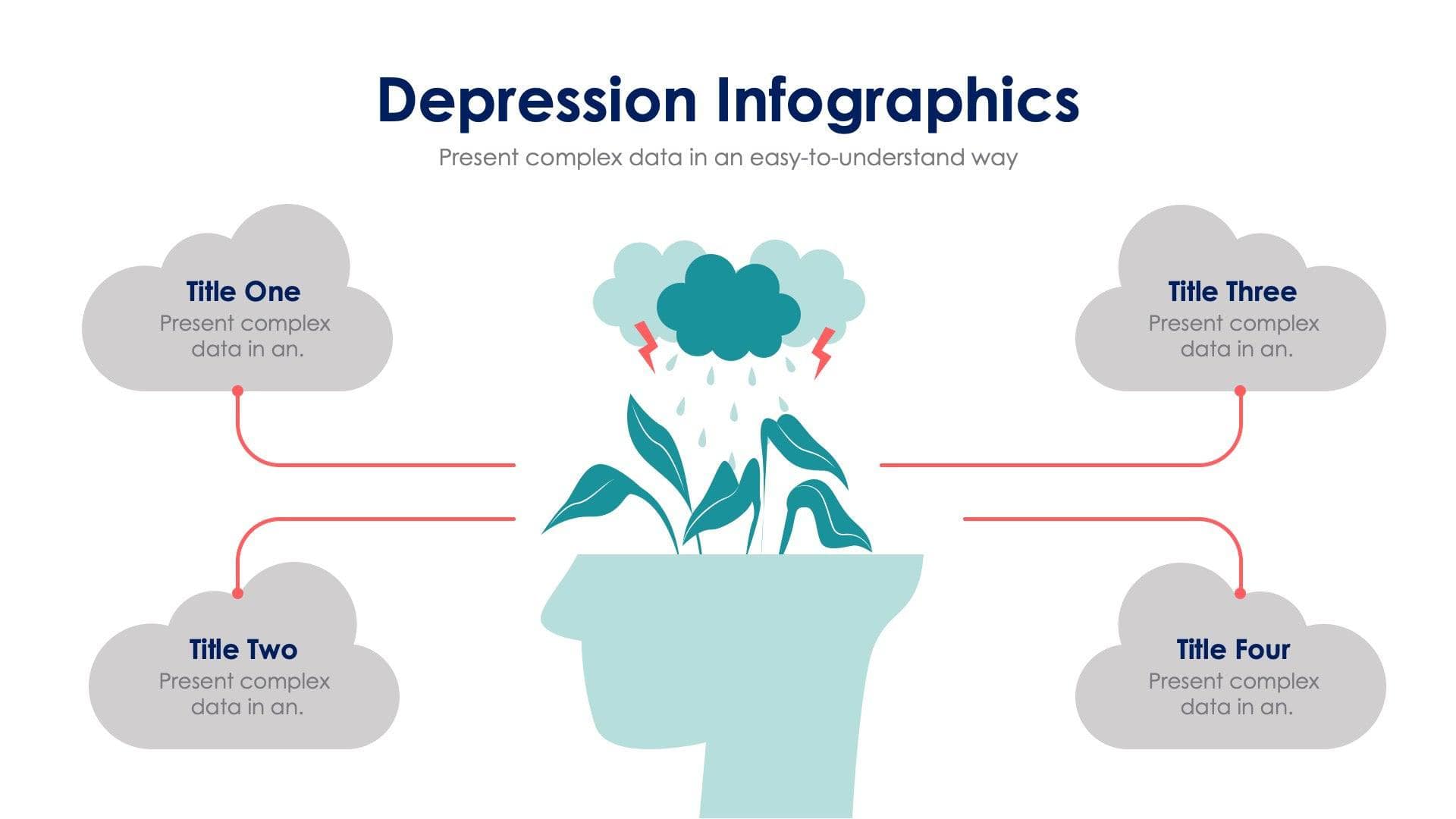 Depression Infographics
Present complex data in an easy-to-understand way

Title One
Present complex data in an.

Title Two
Present complex data in an.

Title Three
Present complex data in an.

Title Four
Present complex data in an.