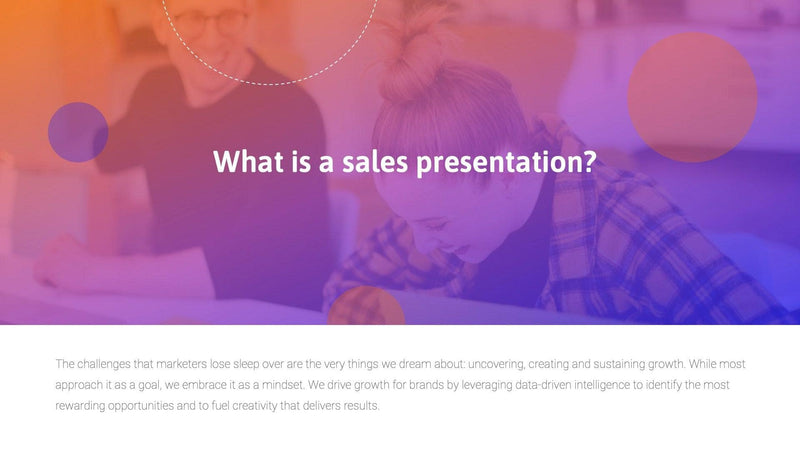 What is a sales presentation?

The challenges that marketers lose sleep over are the very things we dream about: uncovering, creating and sustaining growth. While most approach it as a goal, we embrace it as a mindset. We drive growth for brands by leveraging data-driven intelligence to identify the most rewarding opportunities and to fuel creativity that delivers results.