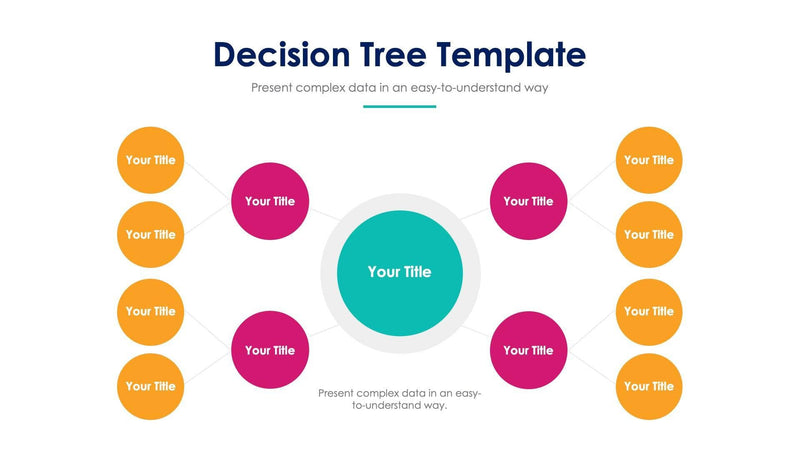 Decision Tree Template

Present complex data in an easy-to-understand way

Your Title

Your Title

Your Title

Your Title

Your Title

Your Title

Your Title

Your Title

Your Title

Your Title

Your Title

Your Title

Your Title

Present complex data in an easy-to-understand way.