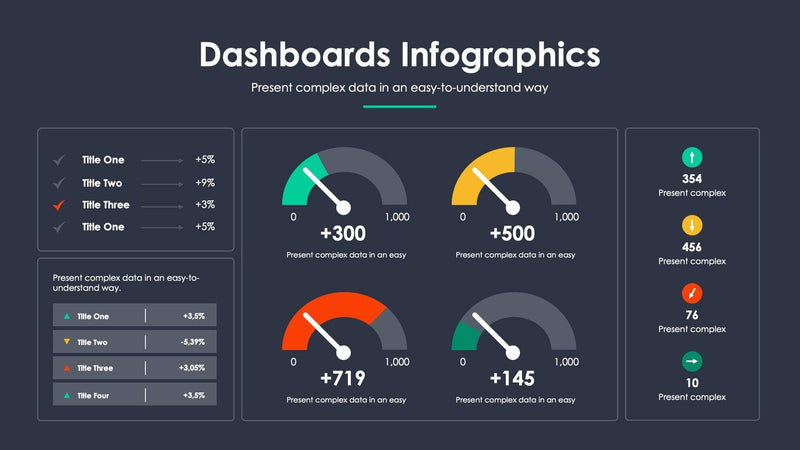 Dashboards Infographics

Present complex data in an easy-to-understand way

Title One +5%
Title Two +9%
Title Three +3%
Title One +5%

Present complex data in an easy-to-understand way.

| Title One | +3,5% |
|---|---|
| Title Two | -5,39% |
| Title Three | +3,05% |
| Title Four | +3,5% |

0 1,000
+300
Present complex data in an easy

0 1,000
+500
Present complex data in an easy

0 1,000
+719
Present complex data in an easy

0 1,000
+145
Present complex data in an easy

354
Present complex

456
Present complex

76
Present complex

10
Present complex