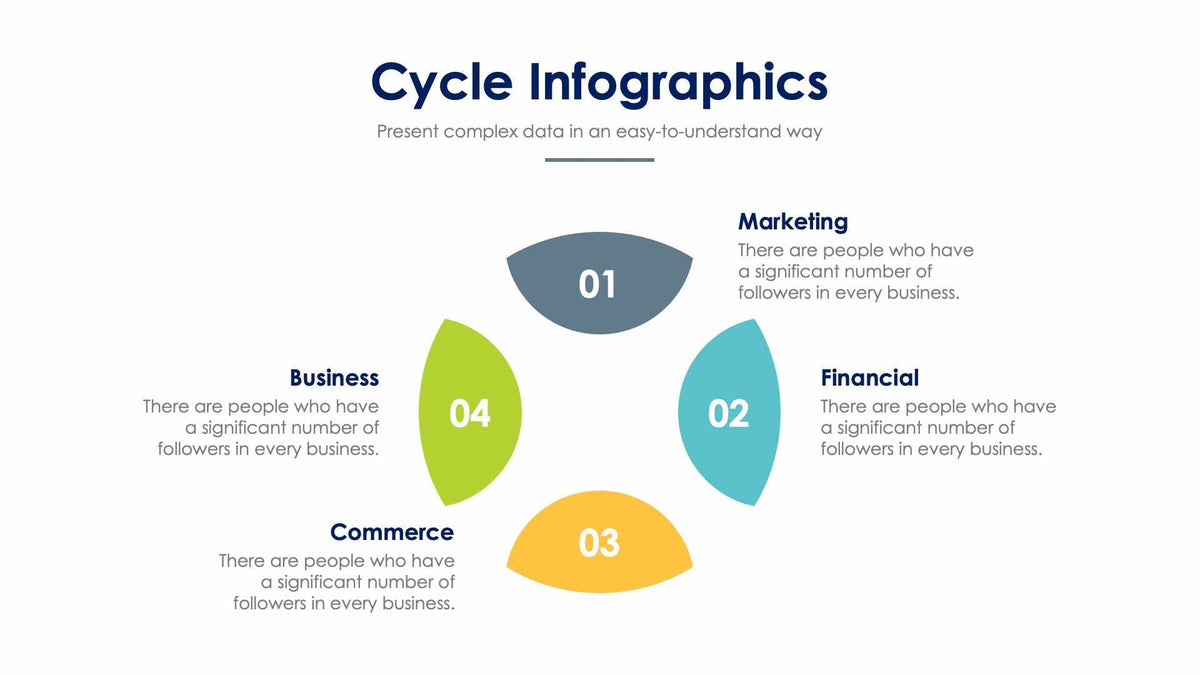 Cycle Infographics

Present complex data in an easy-to-understand way

01

Marketing

There are people who have a significant number of followers in every business.

02

Financial

There are people who have a significant number of followers in every business.

03

Commerce

There are people who have a significant number of followers in every business.

04

Business

There are people who have a significant number of followers in every business.