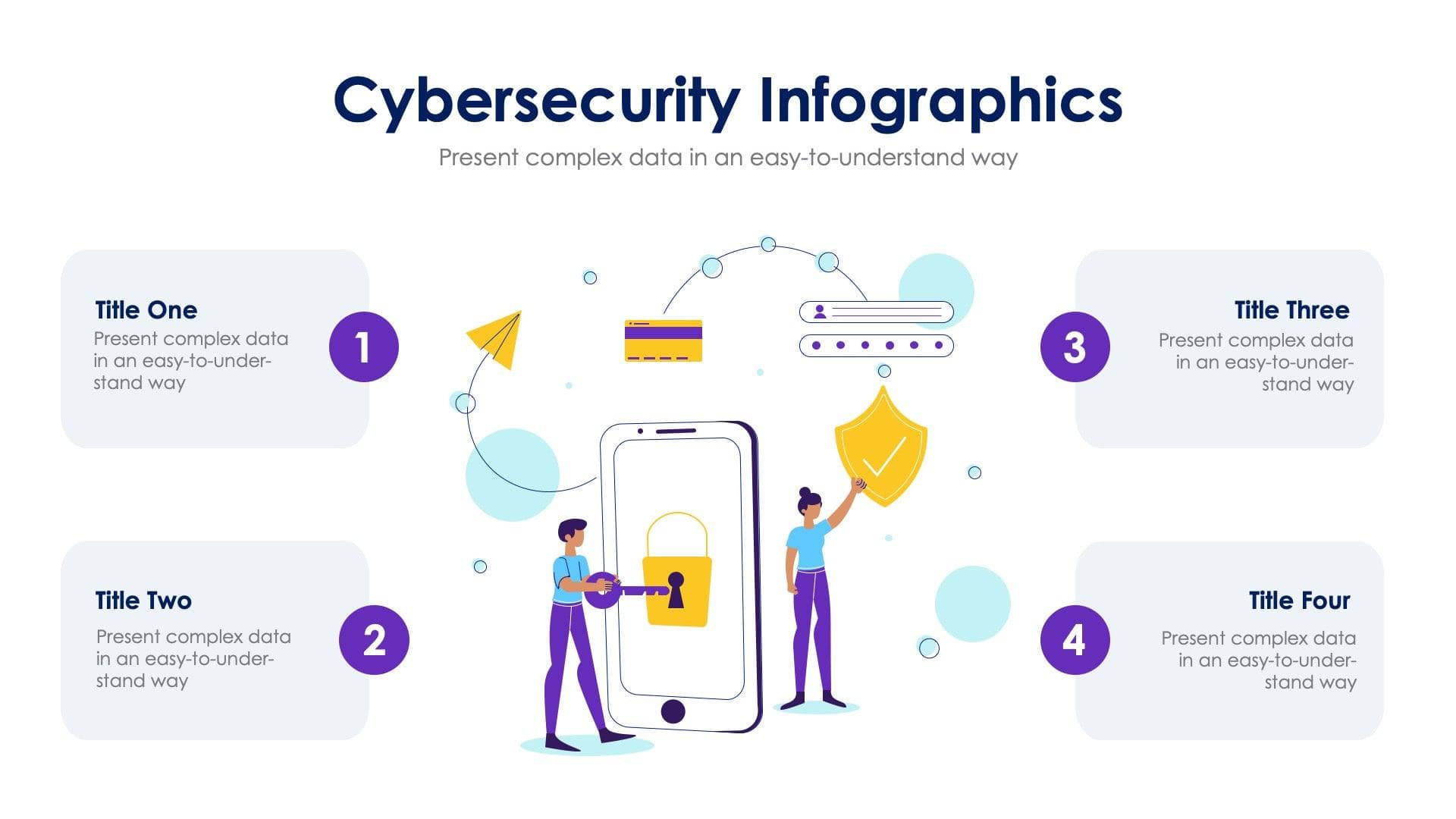 Cybersecurity Infographics

Present complex data in an easy-to-understand way

Title One
Present complex data in an easy-to-understand way

1

Title Two
Present complex data in an easy-to-understand way

2

3

Title Three
Present complex data in an easy-to-understand way

4

Title Four
Present complex data in an easy-to-understand way