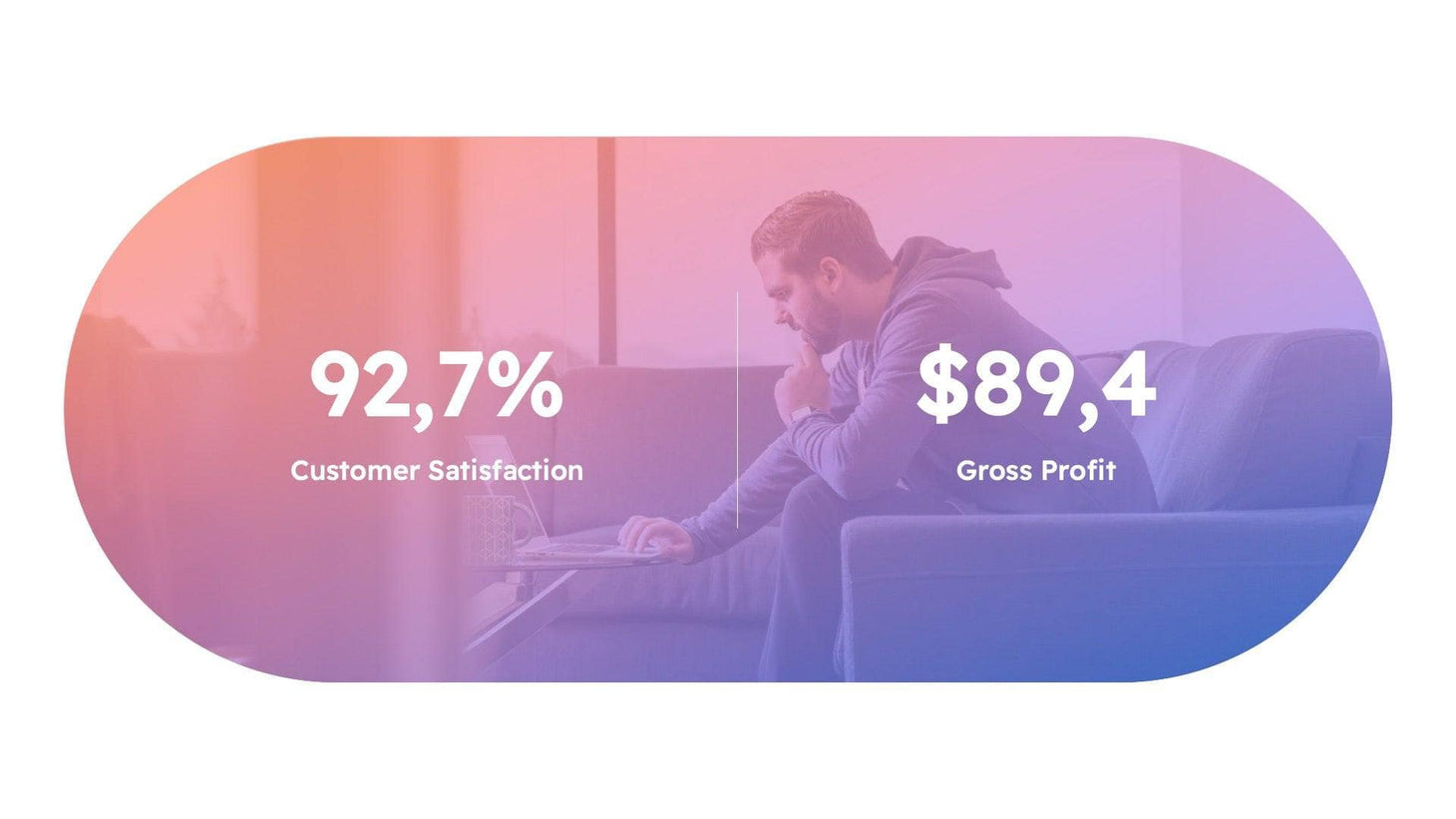 92,7%

Customer Satisfaction

$89,4

Gross Profit