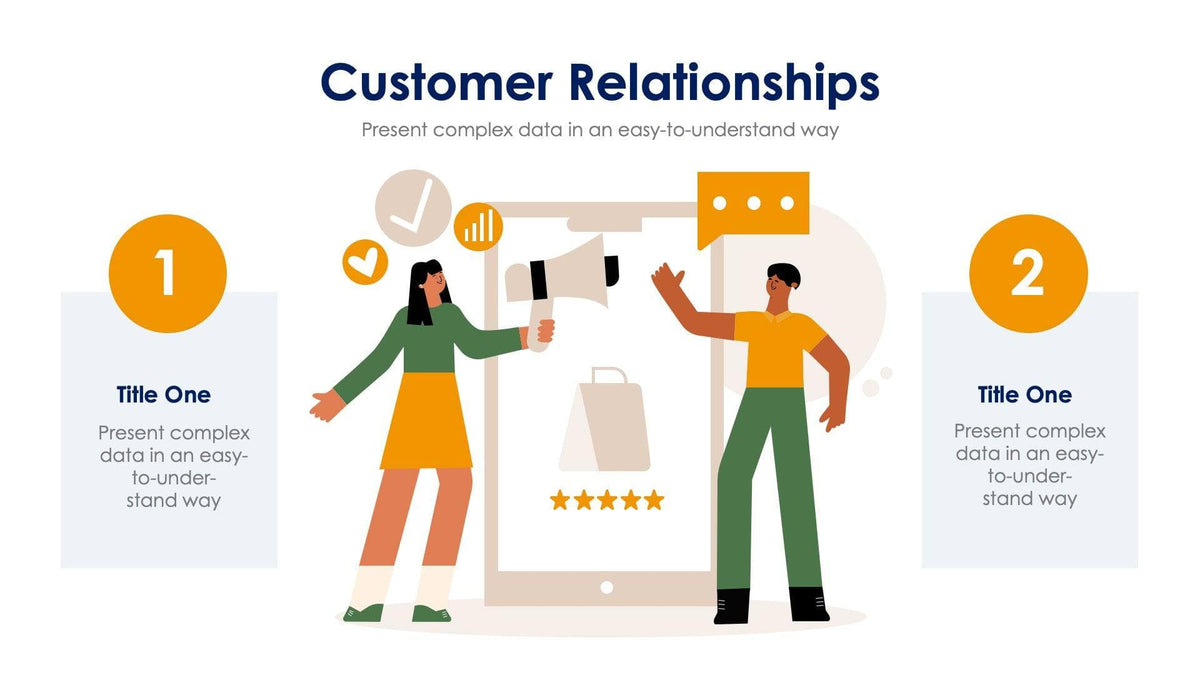 Customer Relationships

Present complex data in an easy-to-understand way

1

Title One

Present complex data in an easy-to-understand way

2

Title One

Present complex data in an easy-to-understand way