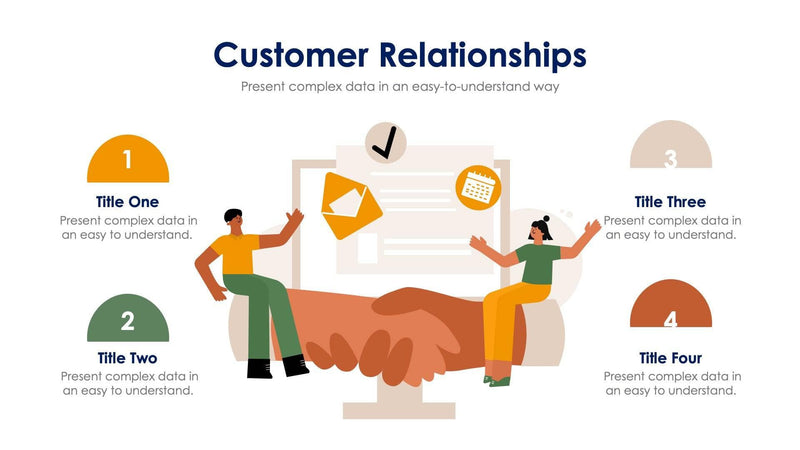 Customer Relationships

Present complex data in an easy-to-understand way

1

Title One

Present complex data in an easy to understand.

2

Title Two

Present complex data in an easy to understand.

3

Title Three

Present complex data in an easy to understand.

4

Title Four

Present complex data in an easy to understand.