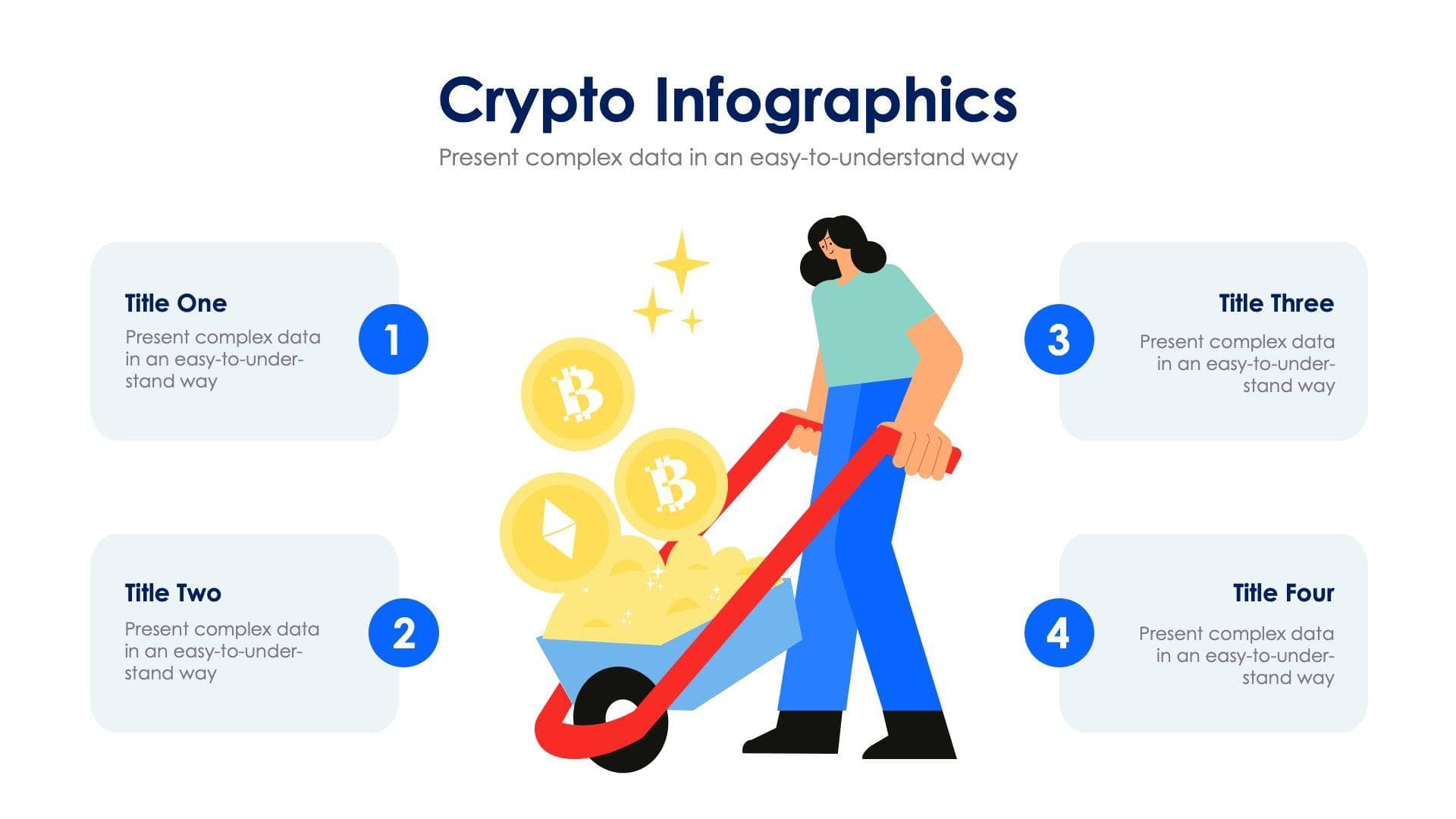 Crypto Infographics

Present complex data in an easy-to-understand way

Title One

Present complex data in an easy-to-understand way

1

Title Two

Present complex data in an easy-to-understand way

2

3

Title Three

Present complex data in an easy-to-understand way

4

Title Four

Present complex data in an easy-to-understand way