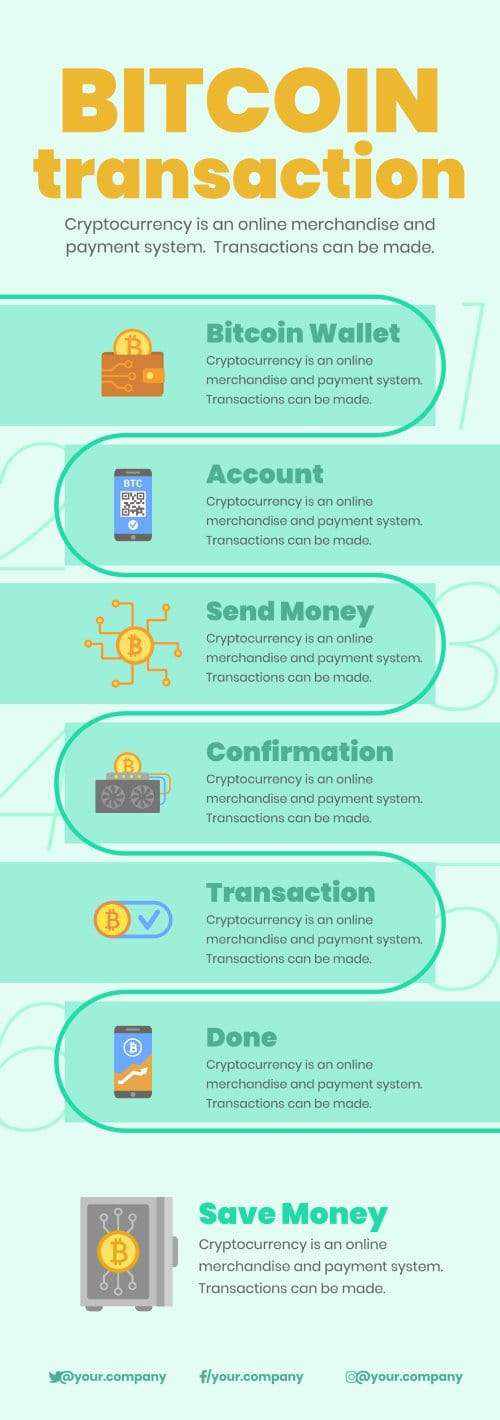 BITCOIN transaction

Cryptocurrency is an online merchandise and payment system. Transactions can be made.

1

Bitcoin Wallet

Cryptocurrency is an online merchandise and payment system. Transactions can be made.

2

BTC

Account

Cryptocurrency is an online merchandise and payment system. Transactions can be made.

3

Send Money

Cryptocurrency is an online merchandise and payment system. Transactions can be made.

4

Confirmation

Cryptocurrency is an online merchandise and payment system. Transactions can be made.

5

Transaction

Cryptocurrency is an online merchandise and payment system. Transactions can be made.

6

Done

Cryptocurrency is an online merchandise and payment system. Transactions can be made.

Save Money

Cryptocurrency is an online merchandise and payment system. Transactions can be made.

@your.company

/your.company

@your.company