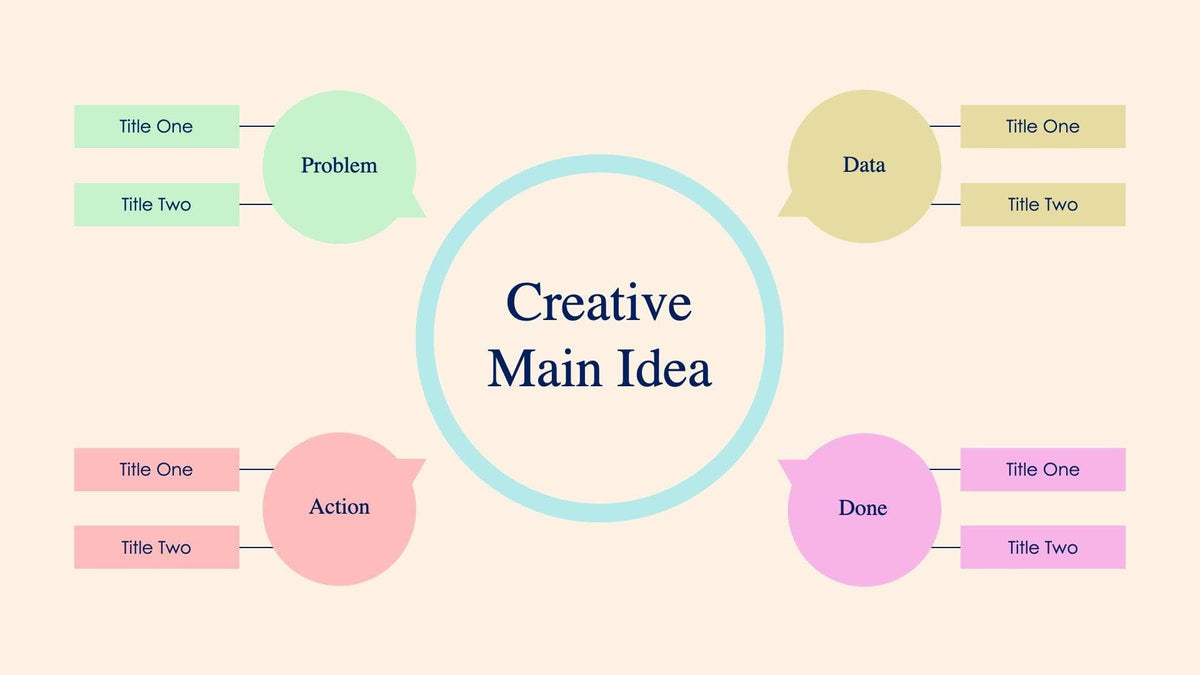 Title One
Title Two
Problem

Data
Title One
Title Two

Creative
Main Idea

Title One
Title Two
Action

Done
Title One
Title Two