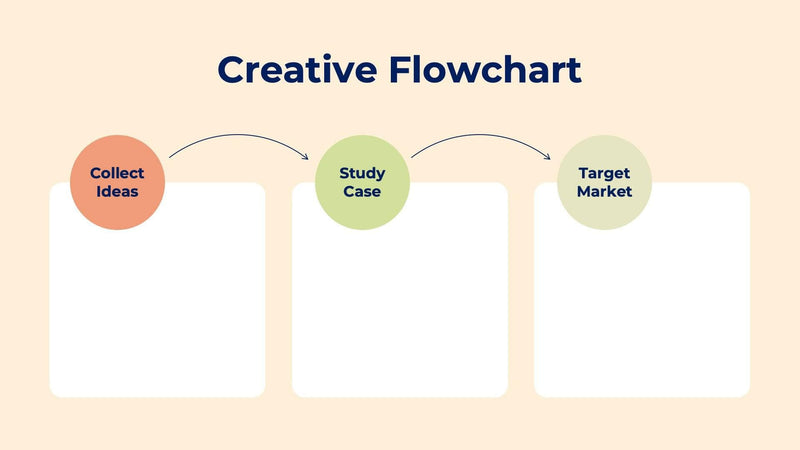 Creative Flowchart

Collect Ideas

Study Case

Target Market