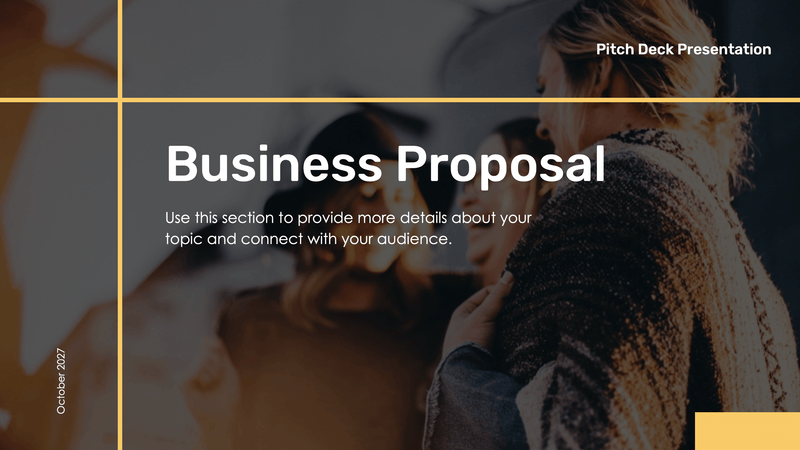 Pitch Deck Presentation

Business Proposal

Use this section to provide more details about your topic and connect with your audience.

October 2027