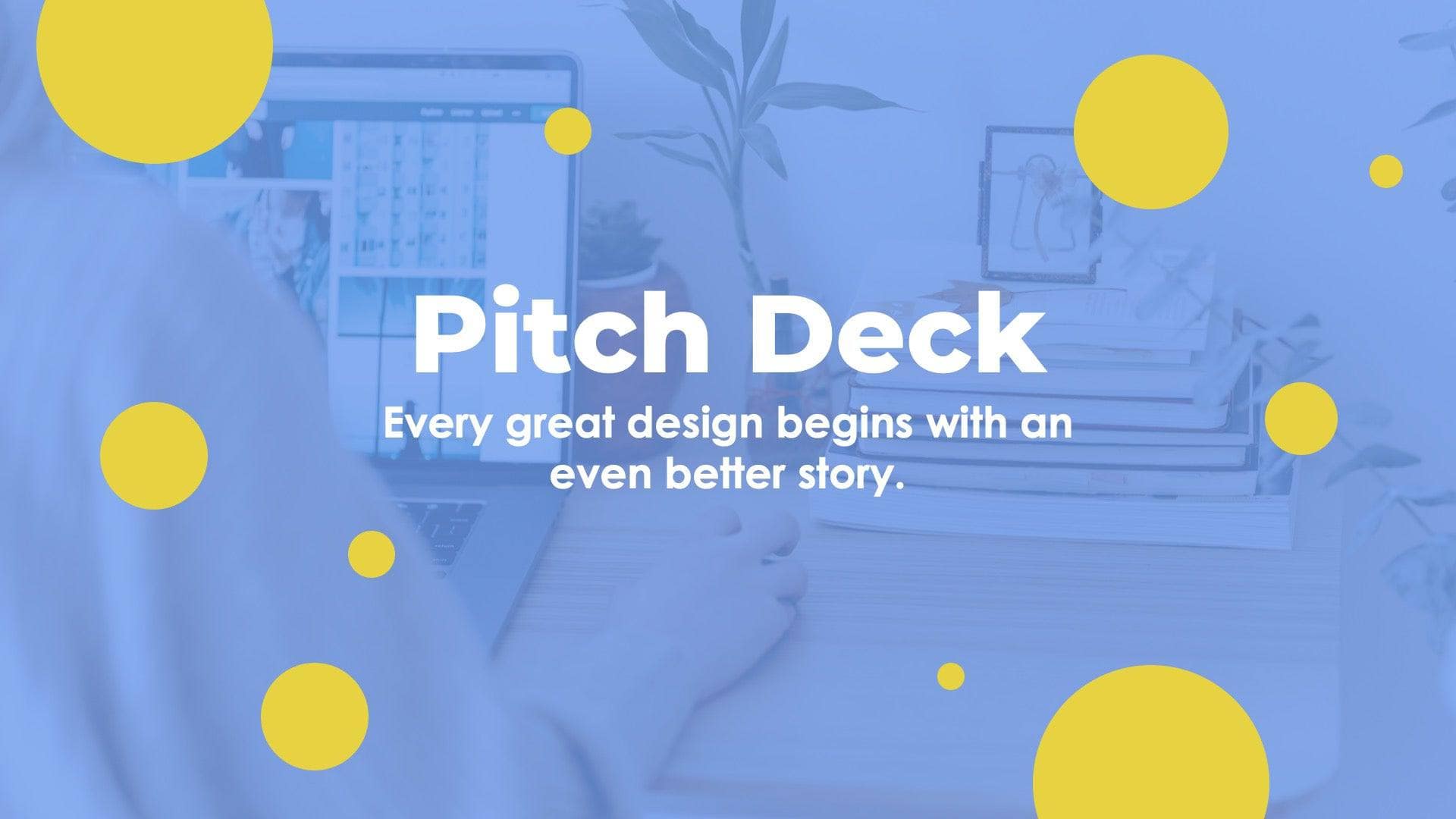 Pitch Deck

Every great design begins with an even better story.