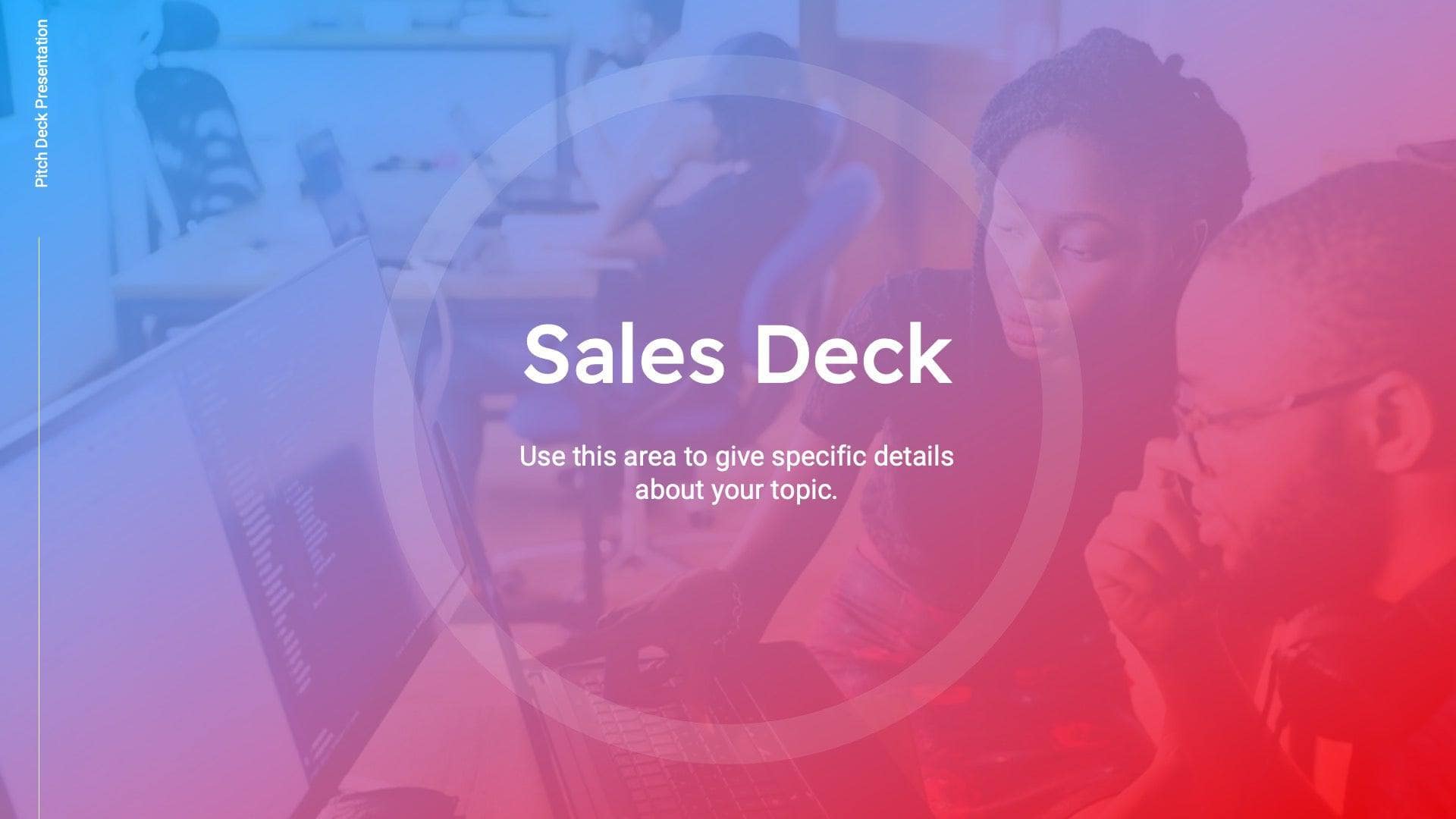 Pitch Deck Presentation

Sales Deck

Use this area to give specific details about your topic.