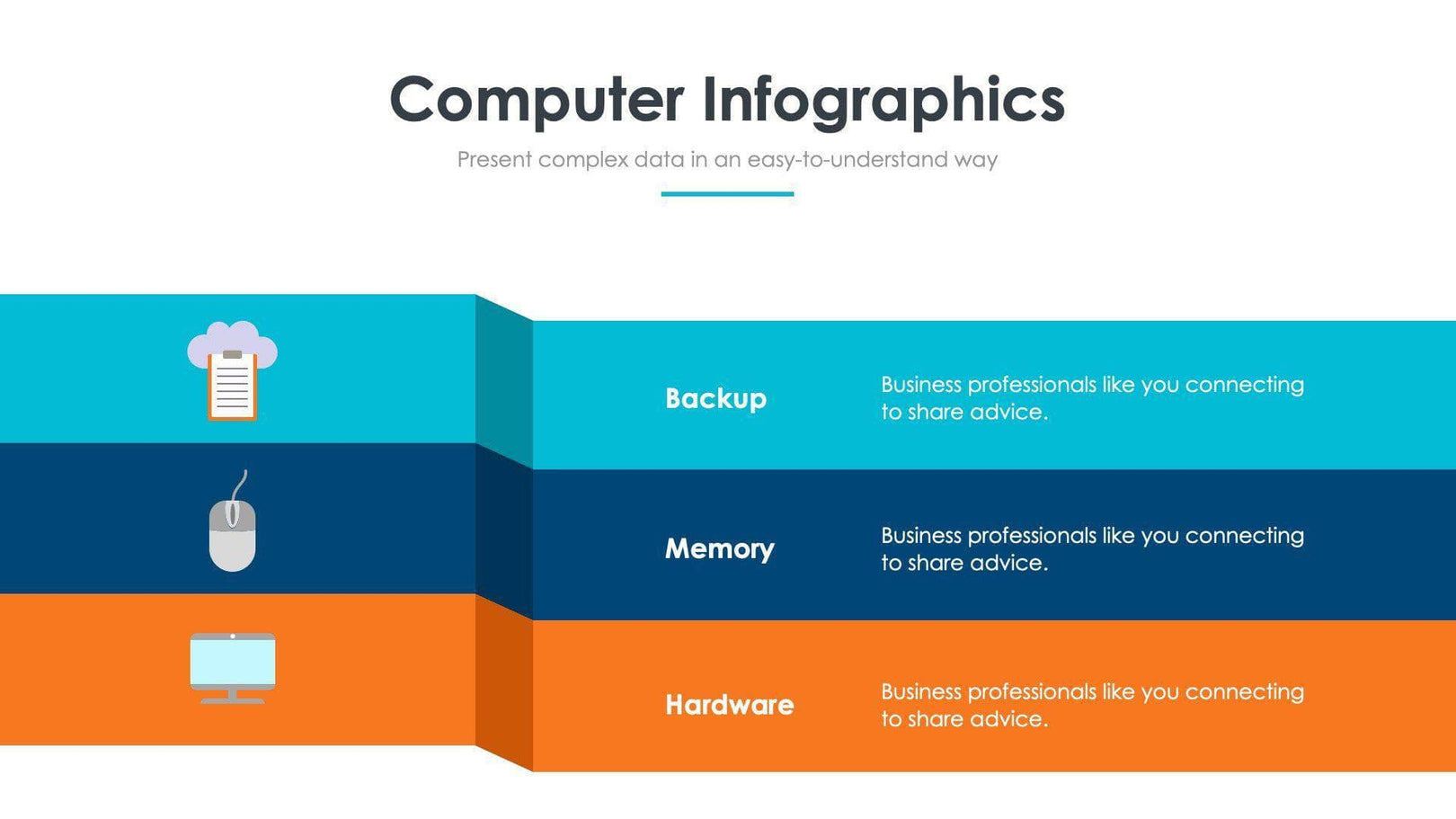 Computer Infographics

Present complex data in an easy-to-understand way

Backup

Business professionals like you connecting to share advice.

Memory

Business professionals like you connecting to share advice.

Hardware

Business professionals like you connecting to share advice.