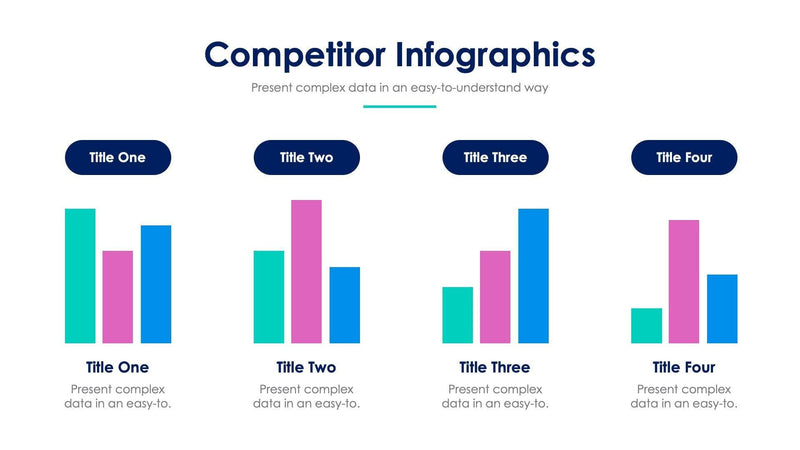 Competitor Infographics

Present complex data in an easy-to-understand way

Title One

Title One

Present complex data in an easy-to.

Title Two

Title Two

Present complex data in an easy-to.

Title Three

Title Three

Present complex data in an easy-to.

Title Four

Title Four

Present complex data in an easy-to.