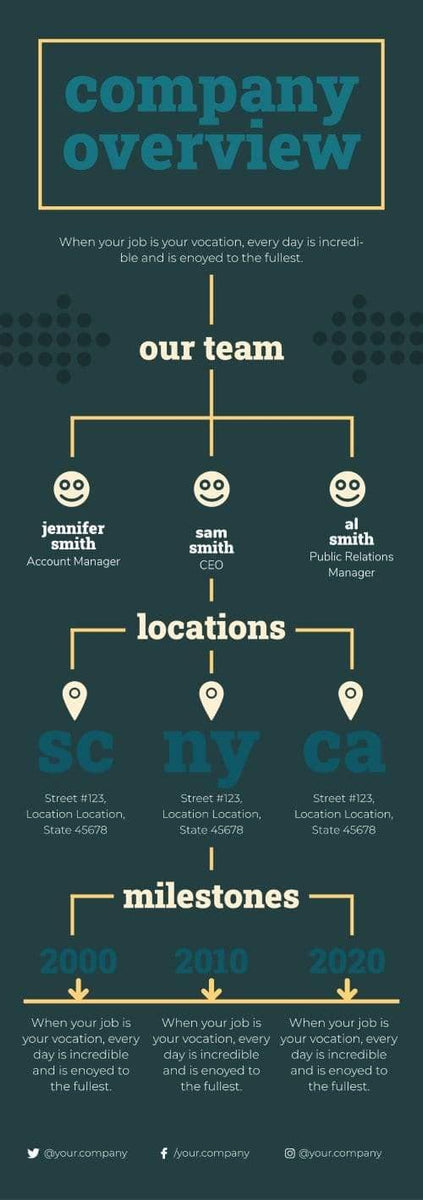 company overview

When your job is your vocation, every day is incredible and is enoyed to the fullest.

our team

jennifer smith
Account Manager

sam smith
CEO

al smith
Public Relations Manager

locations

sc
Street #123, Location Location, State 45678

ny
Street #123, Location Location, State 45678

ca
Street #123, Location Location, State 45678

milestones

2000
When your job is your vocation, every day is incredible and is enoyed to the fullest.

2010
When your job is your vocation, every day is incredible and is enoyed to the fullest.

2020
When your job is your vocation, every day is incredible and is enoyed to the fullest.

@your.company /your.company @your.company