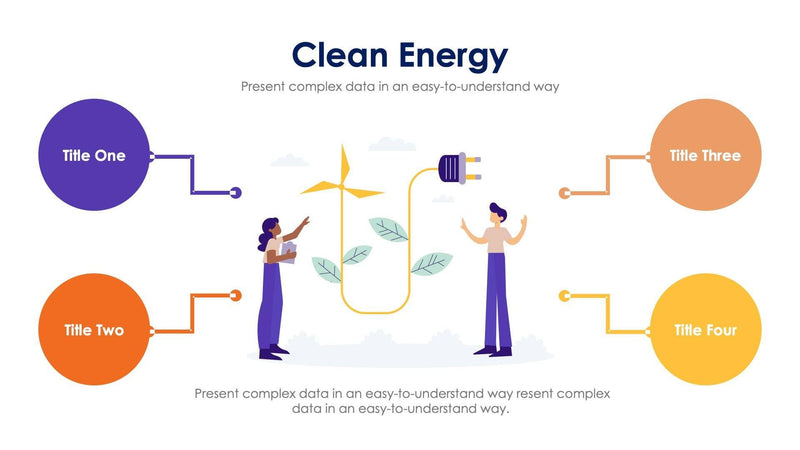 Clean Energy

Present complex data in an easy-to-understand way

Title One

Title Two

Title Three

Title Four

Present complex data in an easy-to-understand way resent complex data in an easy-to-understand way.